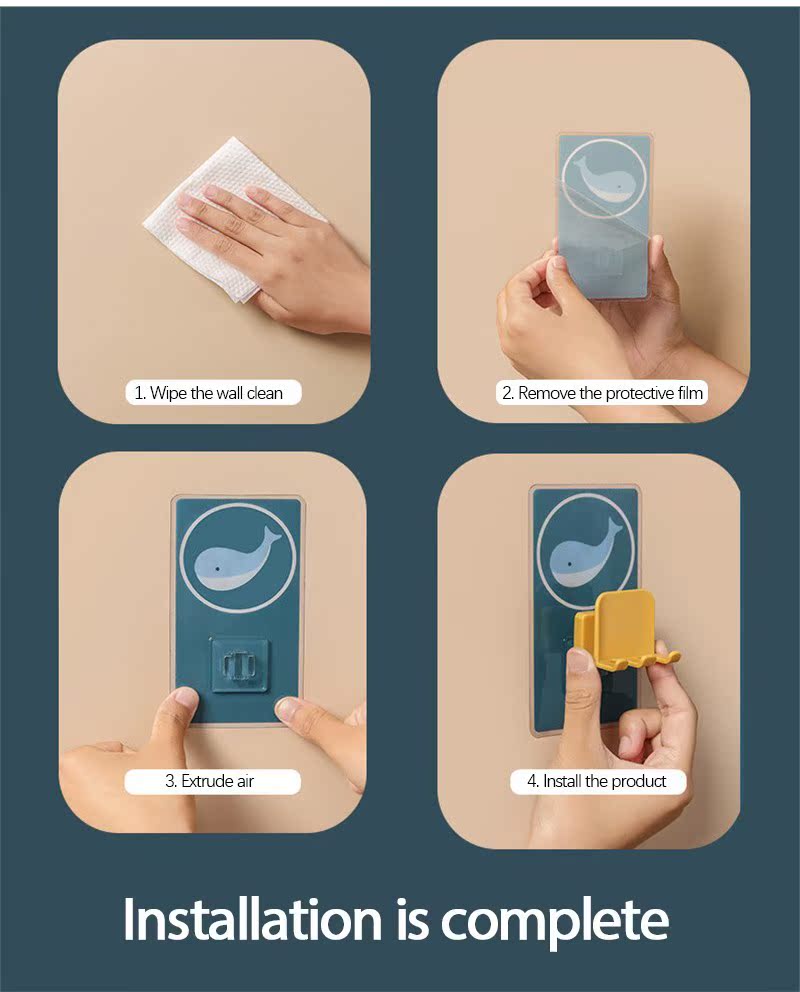 1. Wipe the wall clean

2. Remove the protective film

3. Extrude air

4. Install the product

Installation is complete