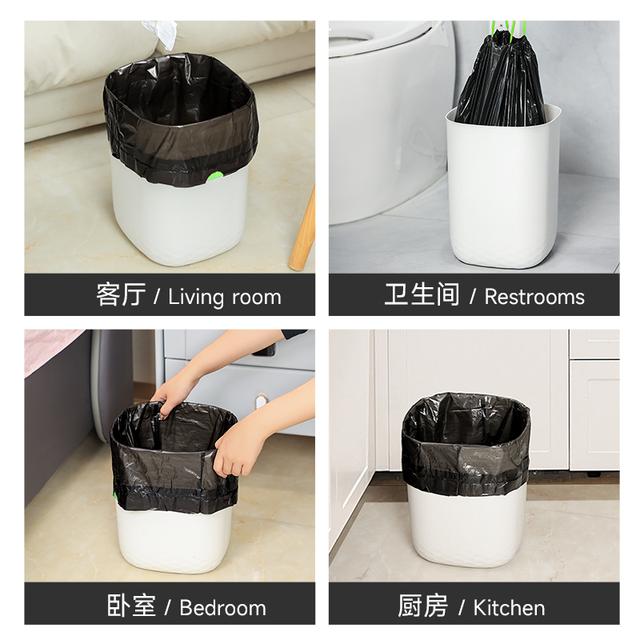 客厅 / Living room

卫生间 / Restrooms

卧室 / Bedroom

厨房 / Kitchen