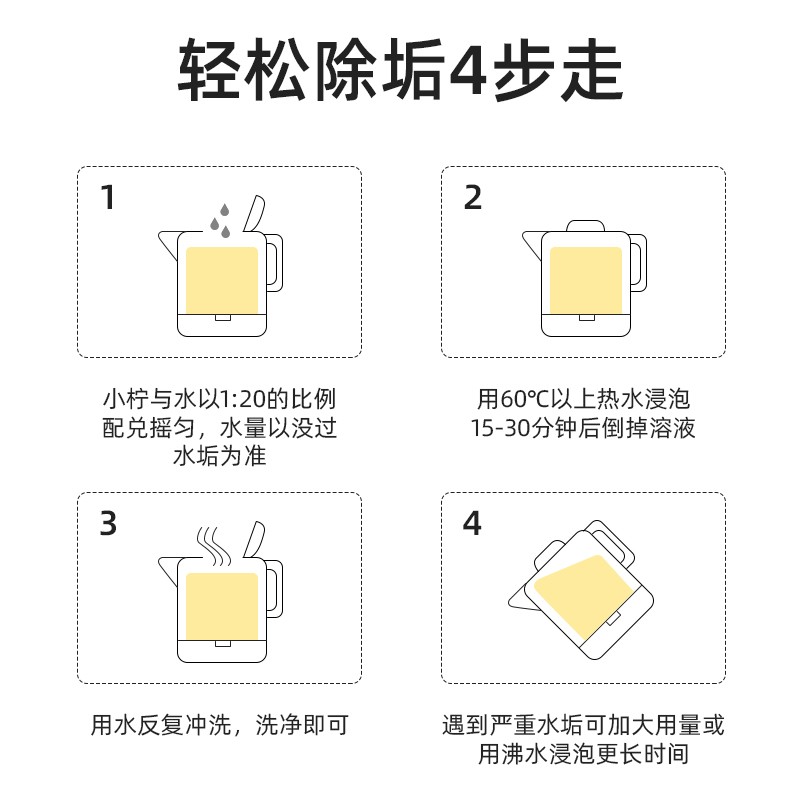 轻松除垢4步走

1

小柠与水以1:20的比例配兑摇匀，水量以没过水垢为准

2

用60℃以上热水浸泡15-30分钟后倒掉溶液

3

用水反复冲洗，洗净即可

4

遇到严重水垢可加大用量或用沸水浸泡更长时间