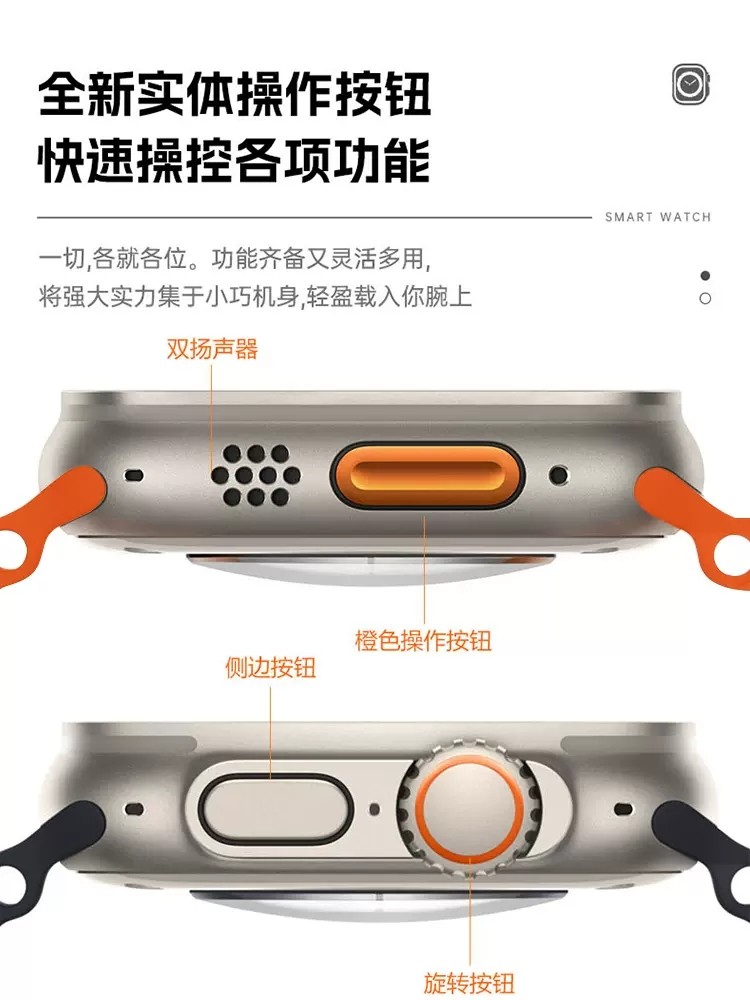 全新实体操作按钮
快速操控各项功能

SMART WATCH

一切,各就各位。功能齐备又灵活多用,
将强大实力集于小巧机身,轻盈载入你腕上

双扬声器

橙色操作按钮

侧边按钮

旋转按钮