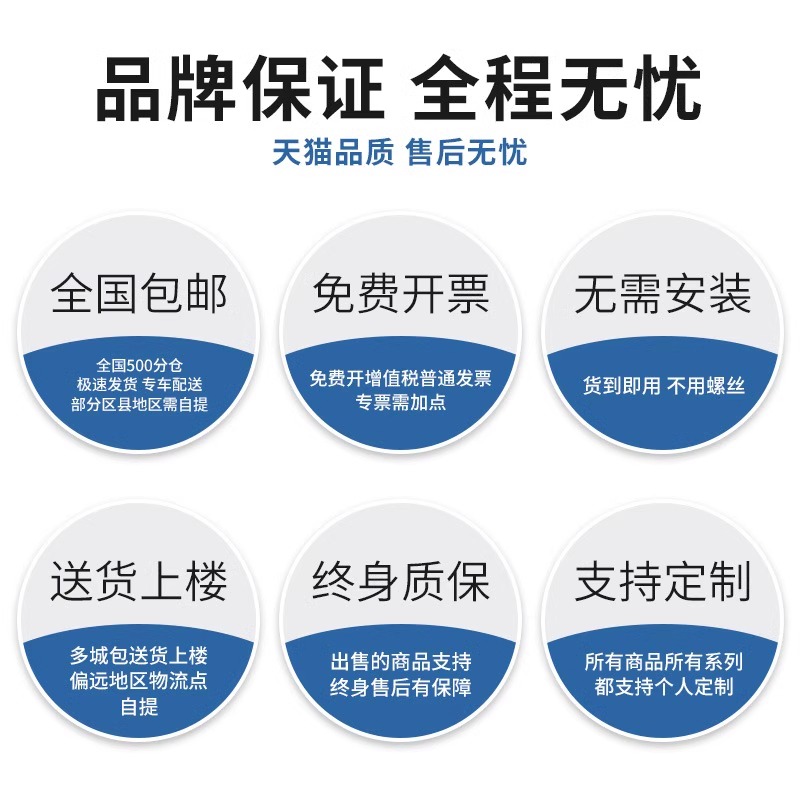 品牌保证 全程无忧

天猫品质 售后无忧

全国包邮

全国500分仓
极速发货 专车配送
部分区县地区需自提

免费开票

免费开增值税普通发票
专票需加点

无需安装

货到即用 不用螺丝

送货上楼

多城包送货上楼
偏远地区物流点
自提

终身质保

出售的商品支持
终身售后有保障

支持定制

所有商品所有系列
都支持个人定制