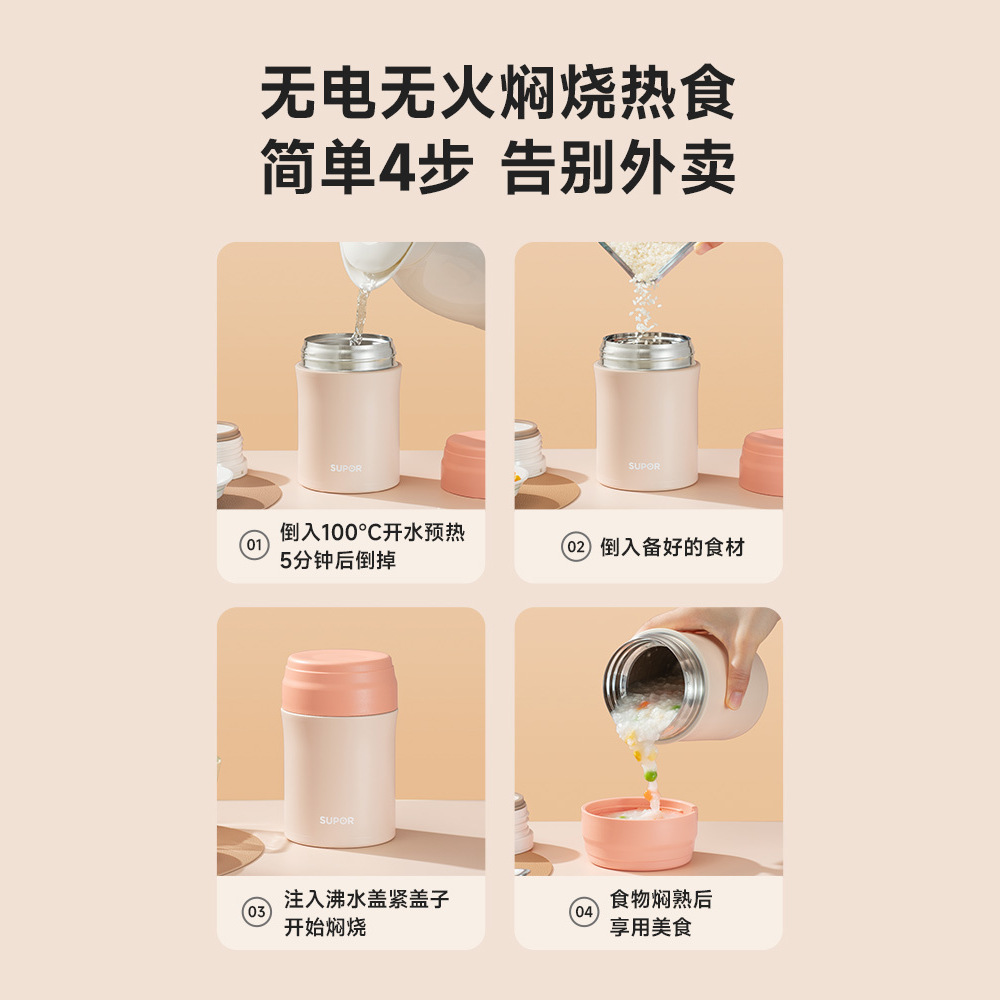 无电无火焖烧热食
简单4步 告别外卖

SUPOR

01 倒入100°C开水预热 5分钟后倒掉

SUPOR

02 倒入备好的食材

SUPOR

03 注入沸水盖紧盖子 开始焖烧

04 食物焖熟后 享用美食