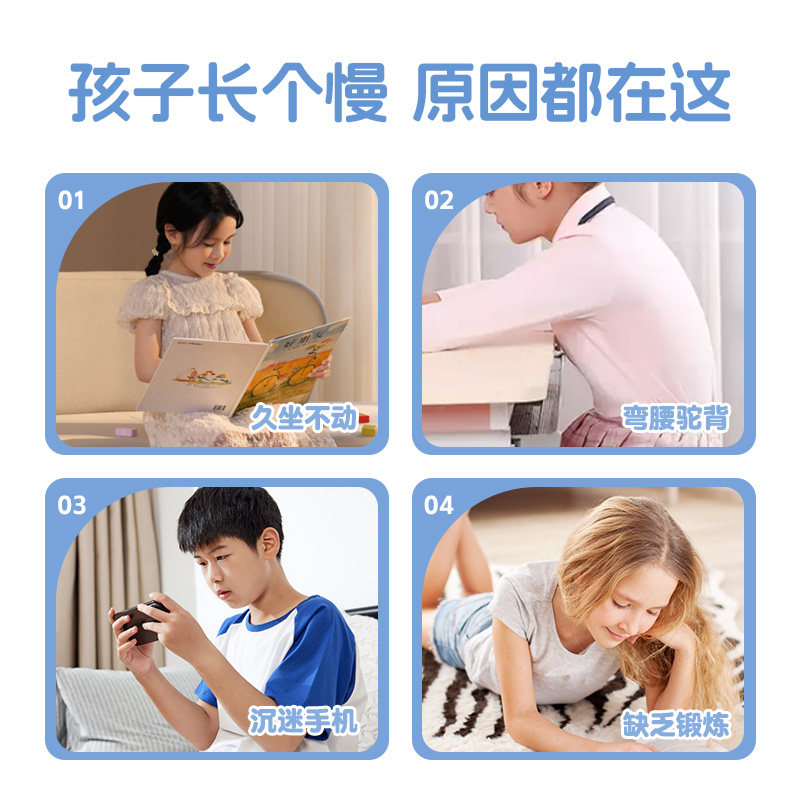 孩子长个慢 原因都在这

01
久坐不动

02
弯腰驼背

03
沉迷手机

04
缺乏锻炼