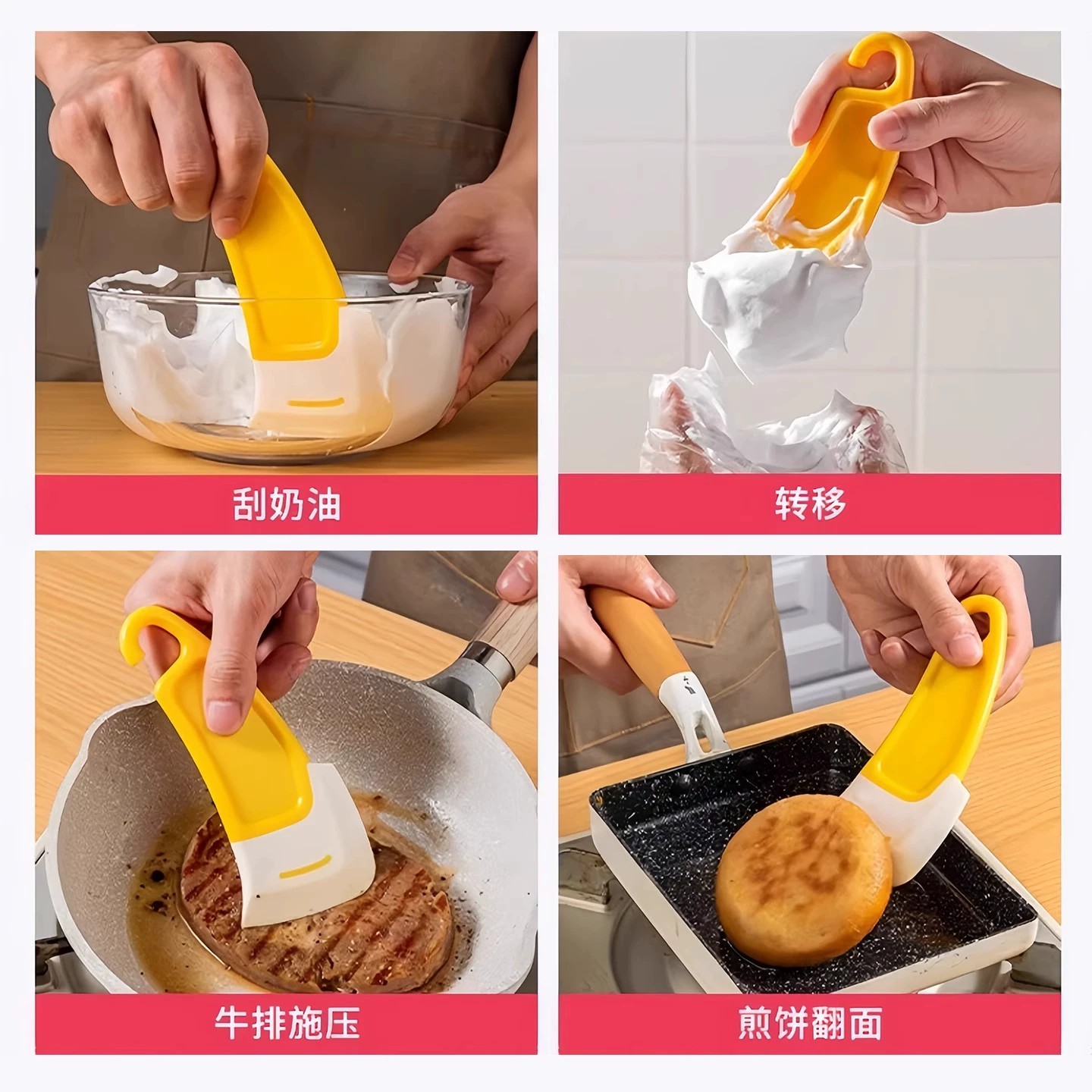 刮奶油

转移

牛排施压

煎饼翻面