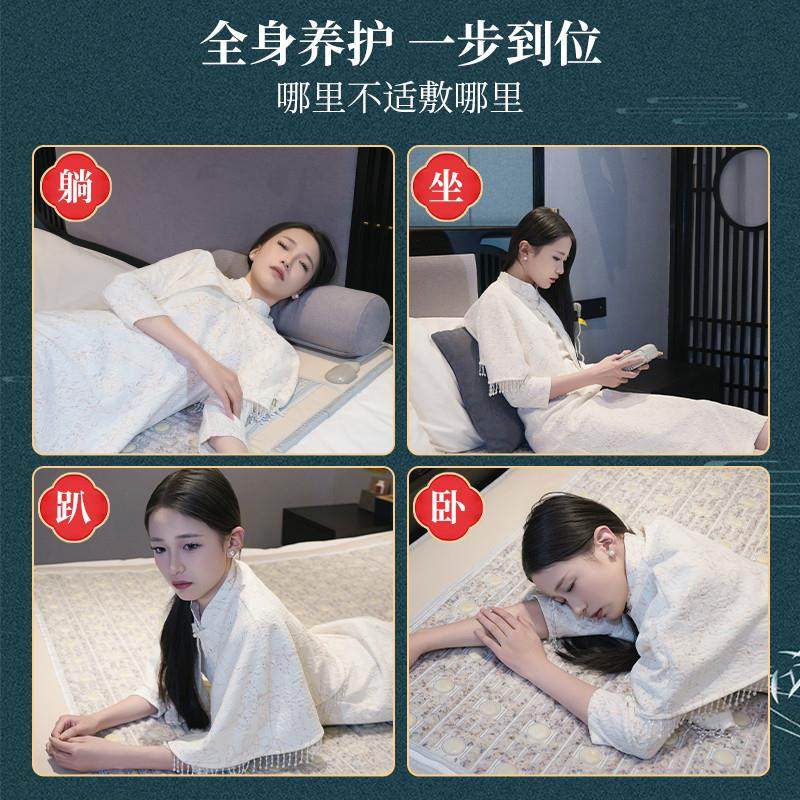 全身养护 一步到位
哪里不适敷哪里

躺

坐

趴

卧