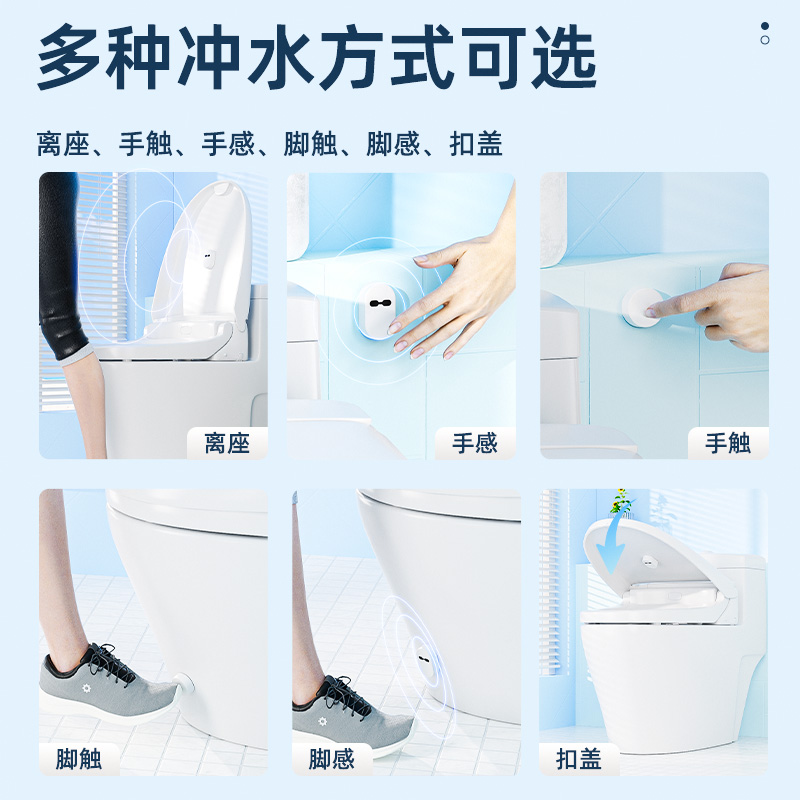 多种冲水方式可选

离座、手触、手感、脚触、脚感、扣盖

离座

手感

手触

脚触

脚感

扣盖