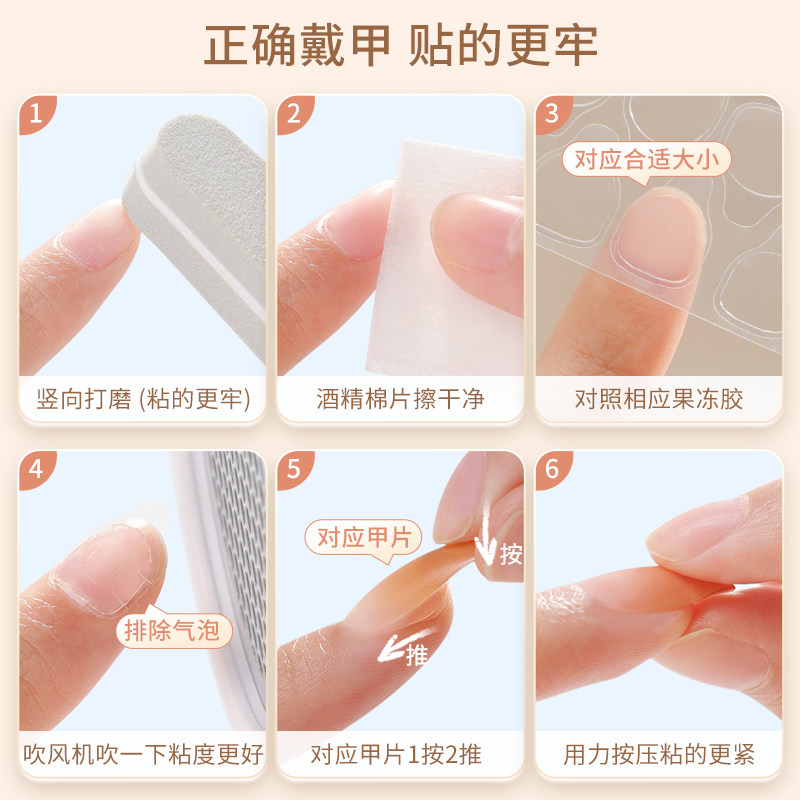 正确戴甲 贴的更牢

1
竖向打磨 (粘的更牢)

2
酒精棉片擦干净

3
对应合适大小
对照相应果冻胶

4
排除气泡
吹风机吹一下粘度更好

5
对应甲片
按
推
对应甲片1按2推

6
用力按压粘的更紧