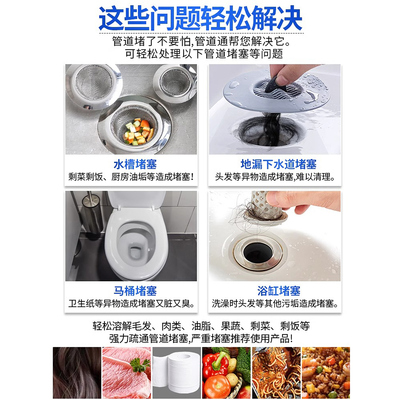 这些问题轻松解决

管道堵了不要怕,管道通帮您解决它。
可轻松处理以下管道堵塞等问题

水槽堵塞
剩菜剩饭、厨房油垢等造成堵塞!

地漏下水道堵塞
头发等异物造成堵塞,难以清理。

马桶堵塞
卫生纸等异物造成堵塞又脏又臭。

浴缸堵塞
洗澡时头发等其他污垢造成堵塞。

轻松溶解毛发、肉类、油脂、果蔬、剩菜、剩饭等
强力疏通管道堵塞,严重堵塞推荐使用产品!