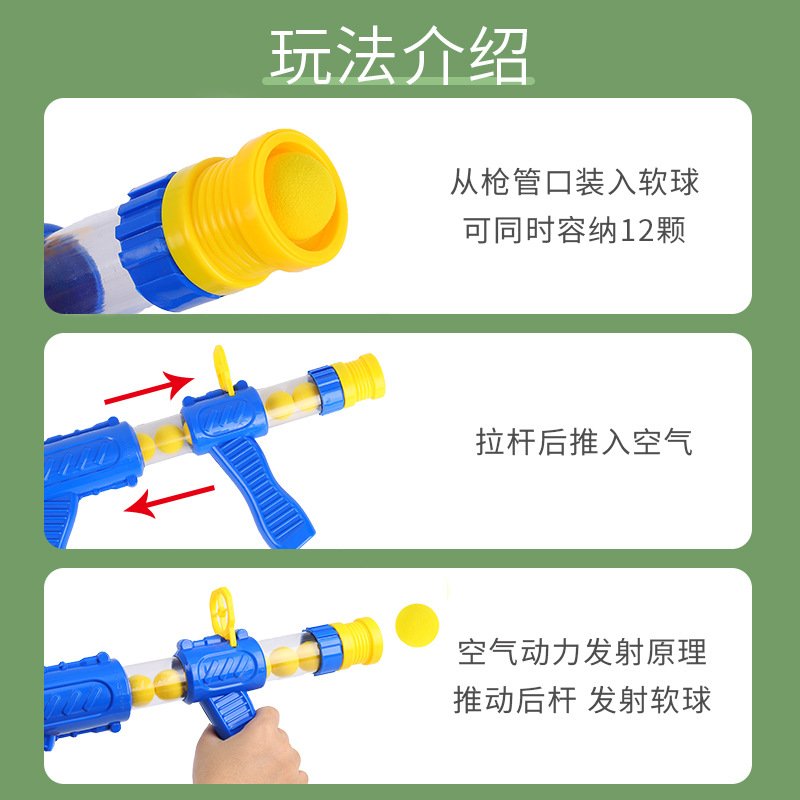 玩法介绍

从枪管口装入软球
可同时容纳12颗

拉杆后推入空气

空气动力发射原理
推动后杆 发射软球