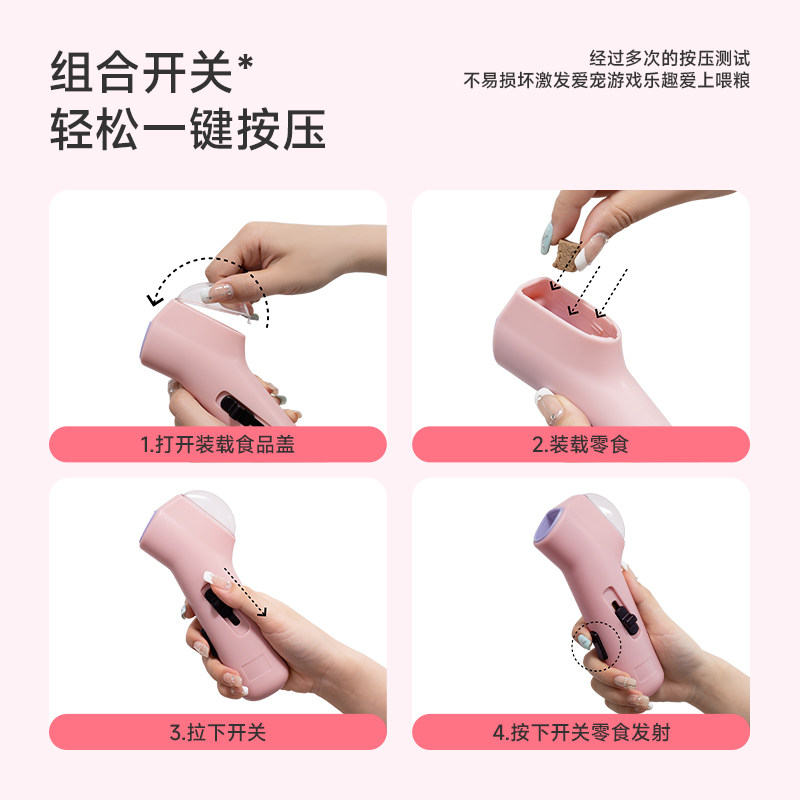 组合开关*
轻松一键按压

经过多次的按压测试
不易损坏激发爱宠游戏乐趣爱上喂粮

1.打开装载食品盖

2.装载零食

3.拉下开关

4.按下开关零食发射