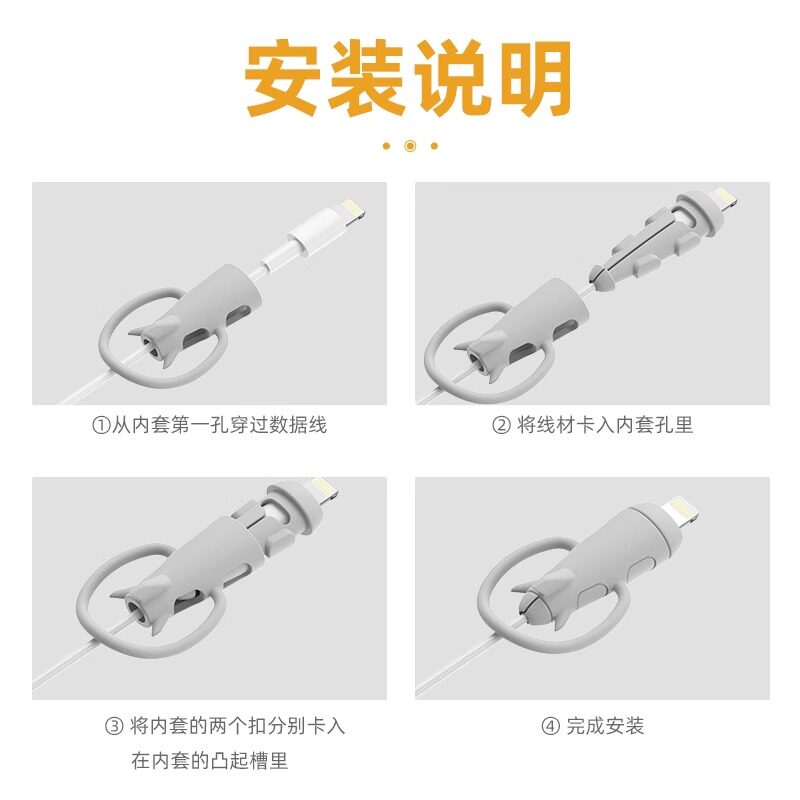 安装说明

①从内套第一孔穿过数据线

② 将线材卡入内套孔里

③ 将内套的两个扣分别卡入在内套的凸起槽里

④ 完成安装