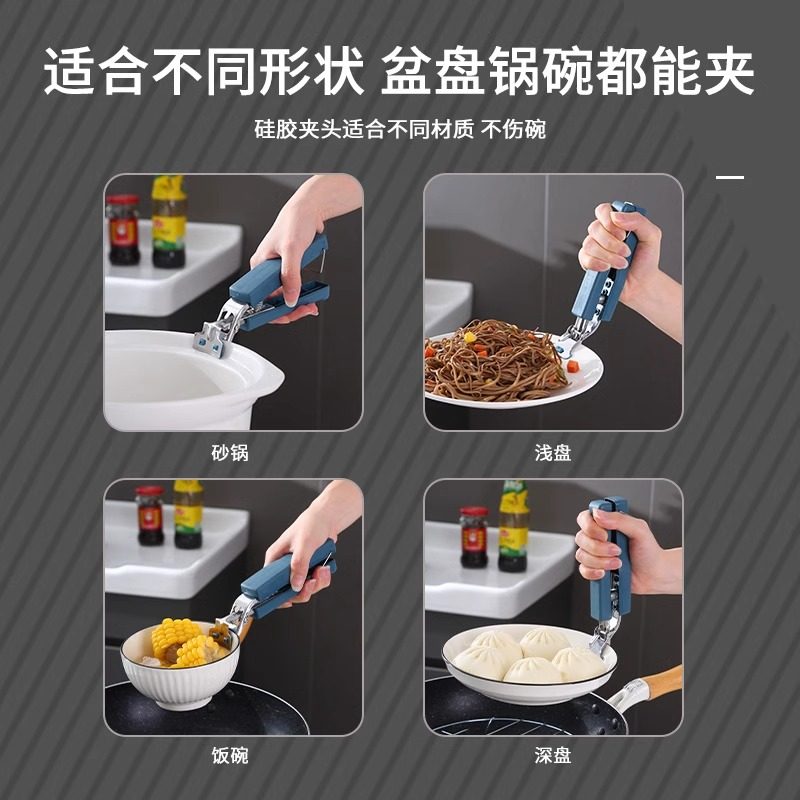 适合不同形状 盆盘锅碗都能夹

硅胶夹头适合不同材质 不伤碗

砂锅

浅盘

饭碗

深盘