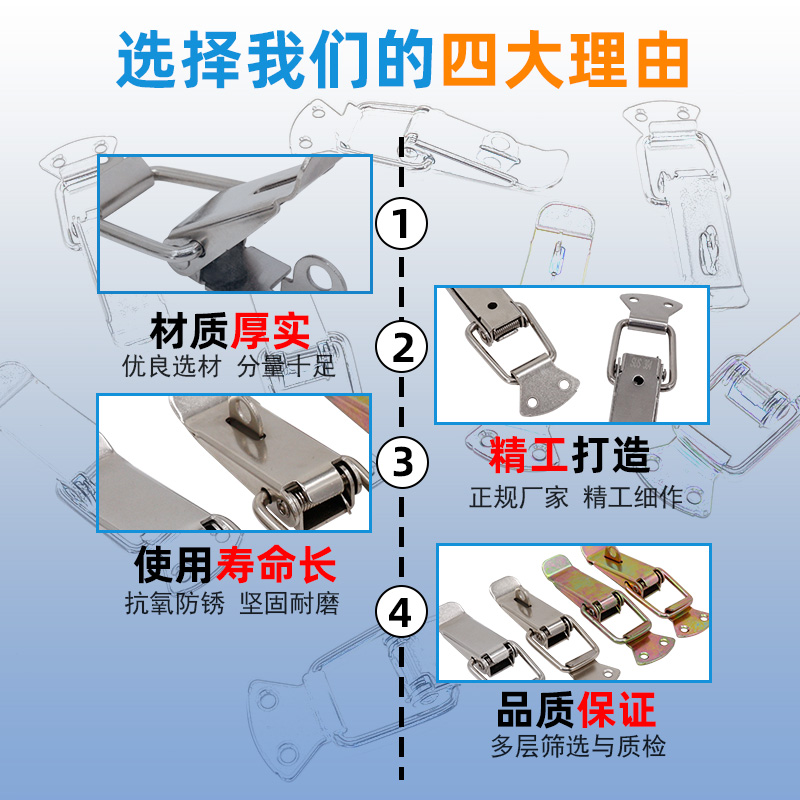 选择我们的四大理由

①

材质厚实
优良选材 分量十足

②

精工打造
正规厂家 精工细作

③

使用寿命长
抗氧防锈 坚固耐磨

④

品质保证
多层筛选与质检