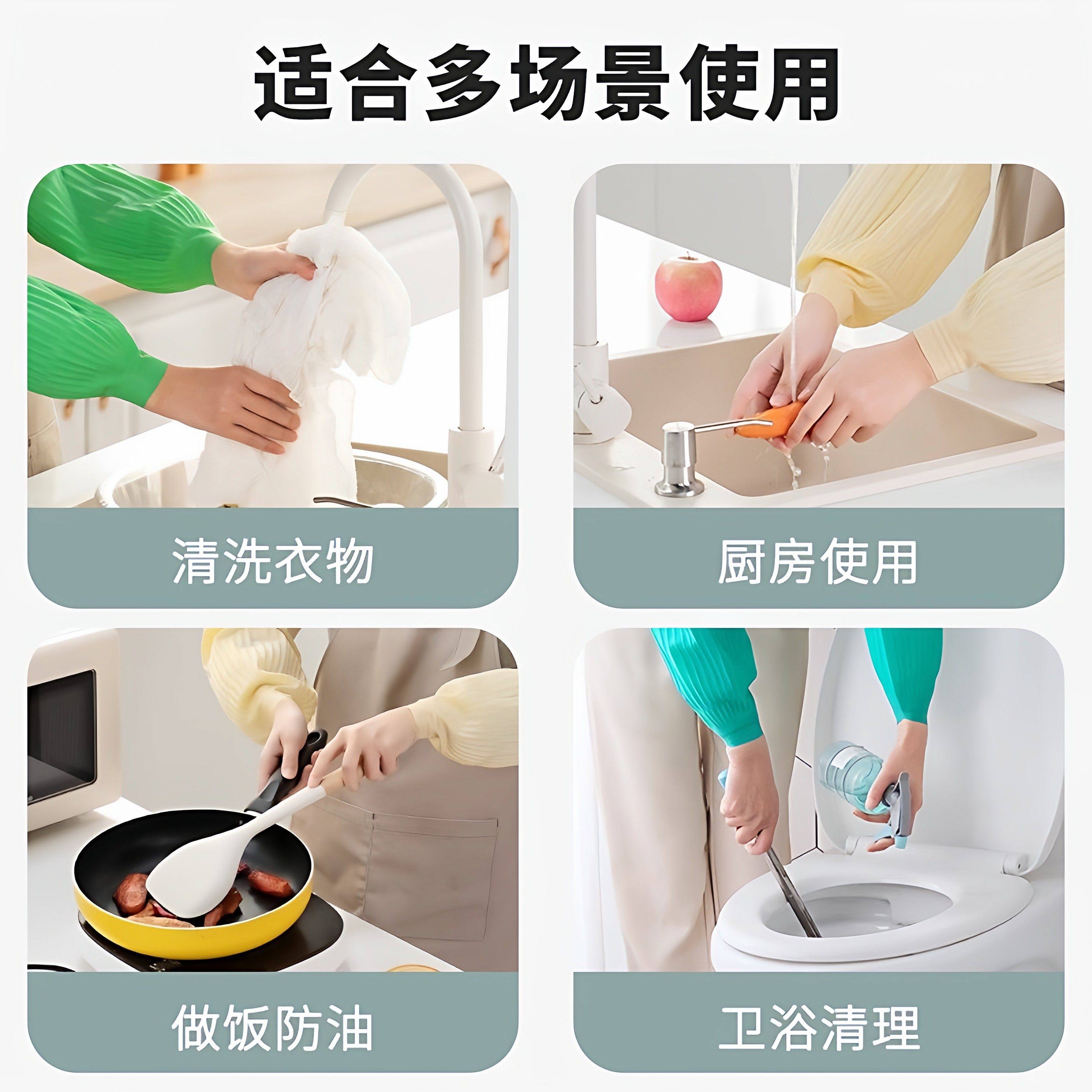 适合多场景使用

清洗衣物

厨房使用

做饭防油

卫浴清理