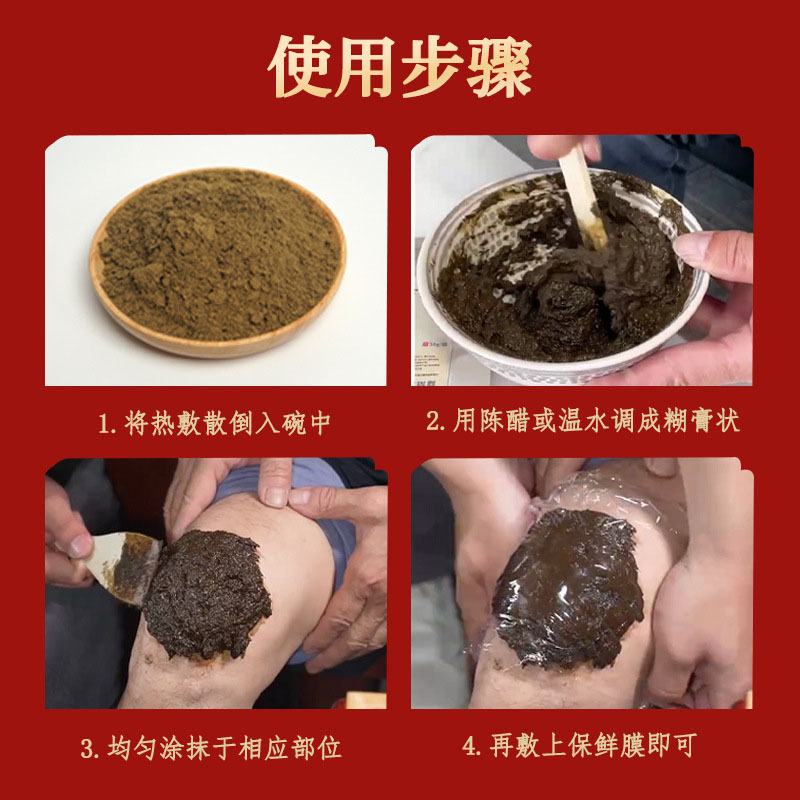 使用步骤

1. 将热敷散倒入碗中

2. 用陈醋或温水调成糊膏状

3. 均匀涂抹于相应部位

4. 再敷上保鲜膜即可