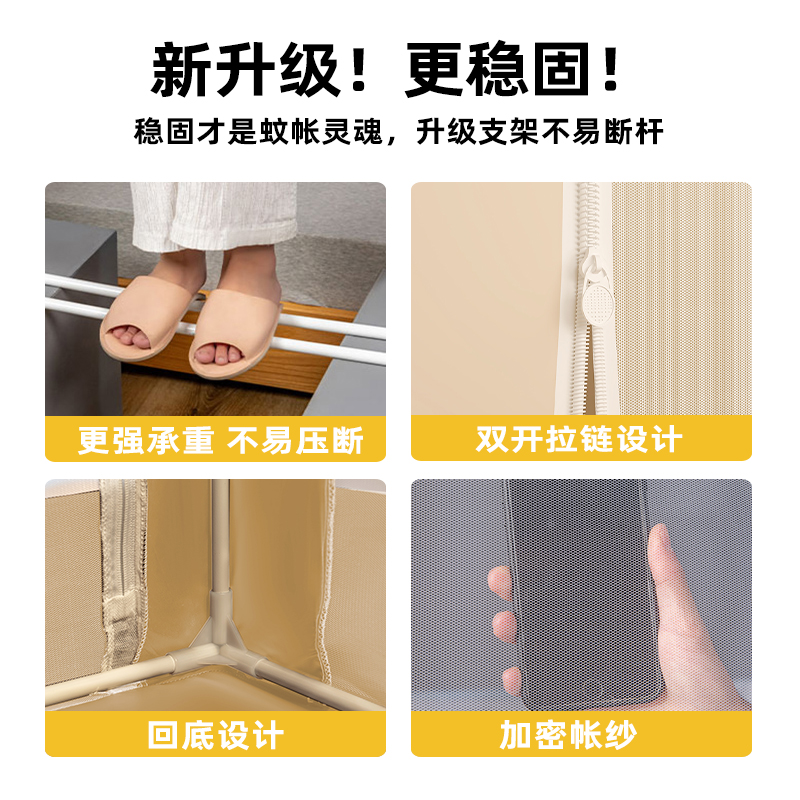 新升级！更稳固！

稳固才是蚊帐灵魂，升级支架不易断杆

更强承重 不易压断

双开拉链设计

回底设计

加密帐纱