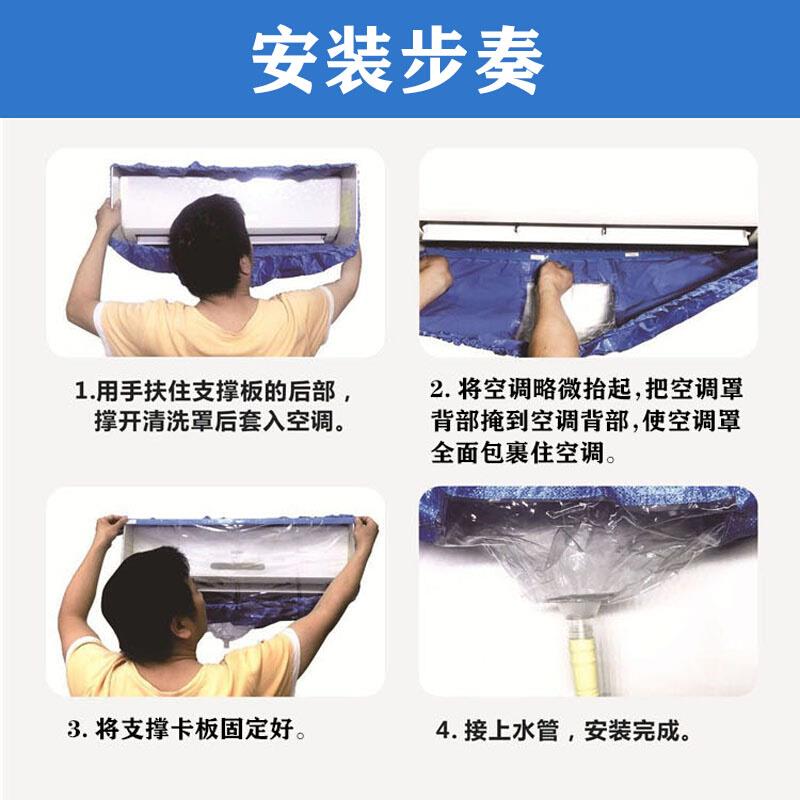 安装步奏

1.用手扶住支撑板的后部，撑开清洗罩后套入空调。

2. 将空调略微抬起,把空调罩背部掩到空调背部,使空调罩全面包裹住空调。

3. 将支撑卡板固定好。

4. 接上水管，安装完成。