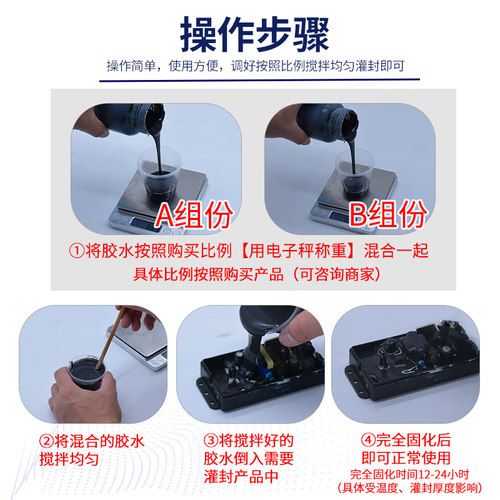 操作步骤

操作简单，使用方便，调好按照比例搅拌均匀灌封即可

A组份

B组份

①将胶水按照购买比例【用电子秤称重】混合一起
具体比例按照购买产品（可咨询商家）

②将混合的胶水搅拌均匀

③将搅拌好的胶水倒入需要灌封产品中

④完全固化后即可正常使用
完全固化时间12-24小时
（具体受温度、灌封厚度影响）