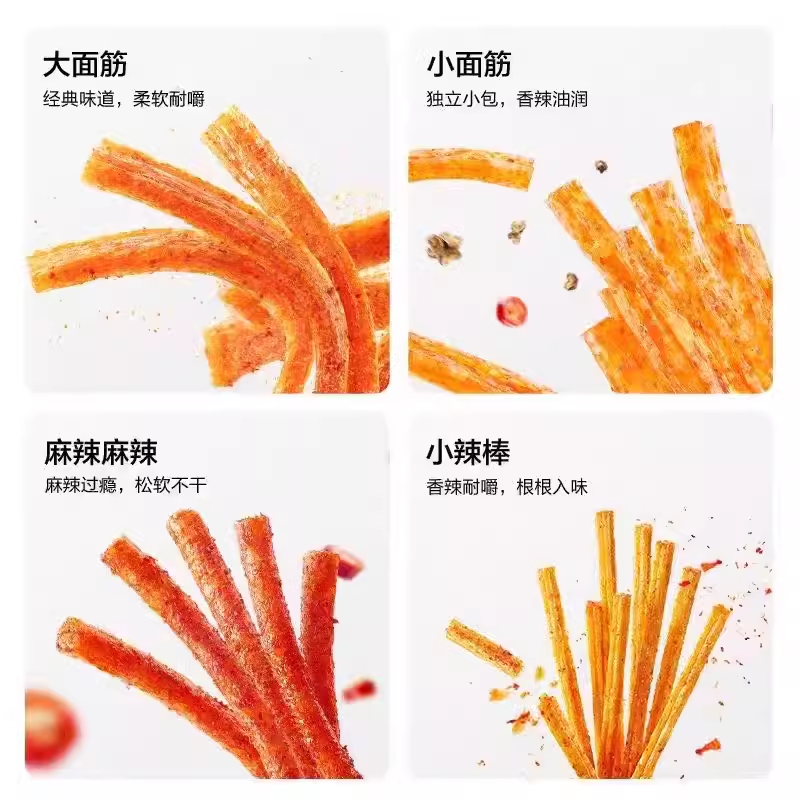 大面筋
经典味道，柔软耐嚼

小面筋
独立小包，香辣油润

麻辣麻辣
麻辣过瘾，松软不干

小辣棒
香辣耐嚼，根根入味