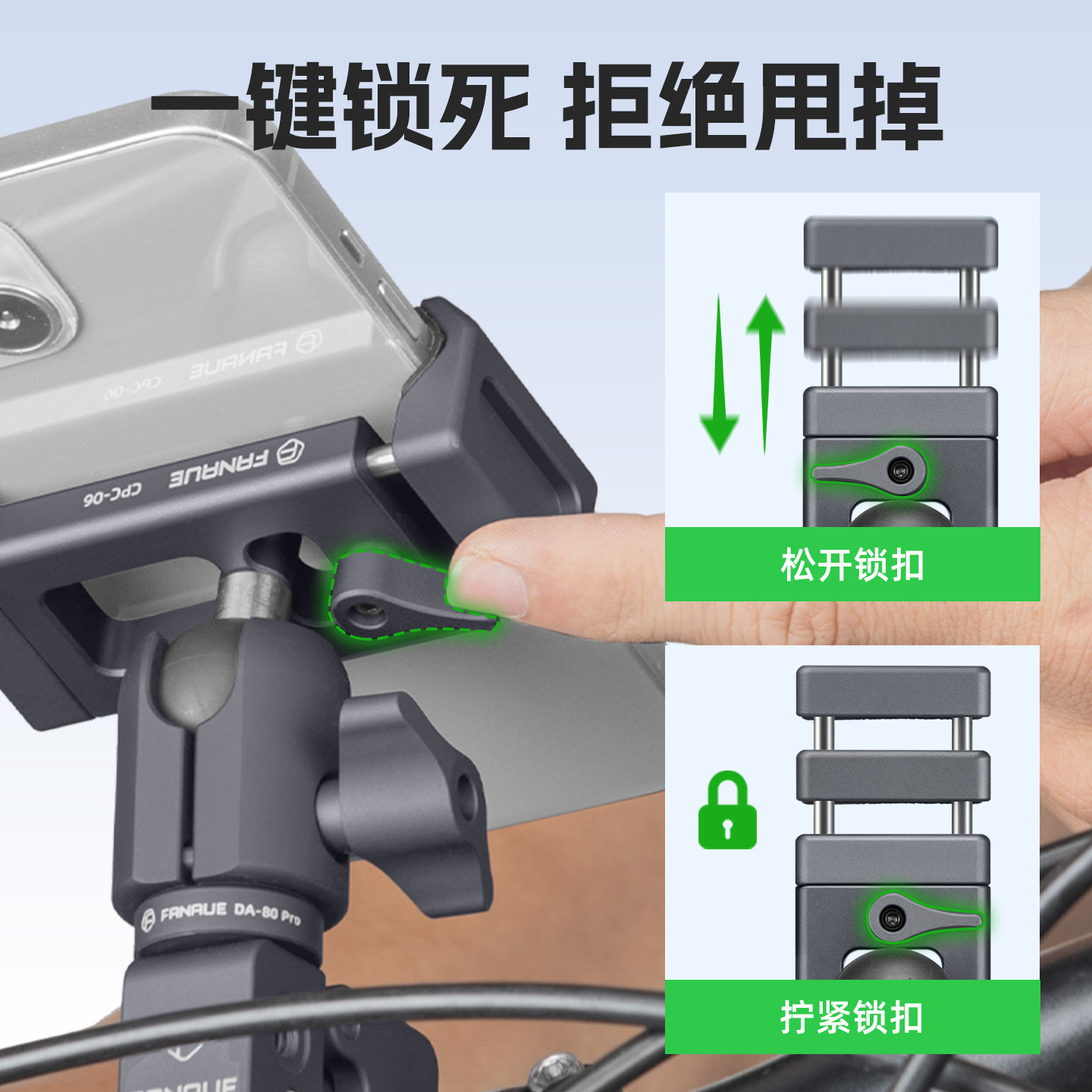 一键锁死 拒绝甩掉

FANAUE
CPC-06

FANAUE
CPC-06

FANAUE DA-80 Pro

FANAUE

松开锁扣

拧紧锁扣