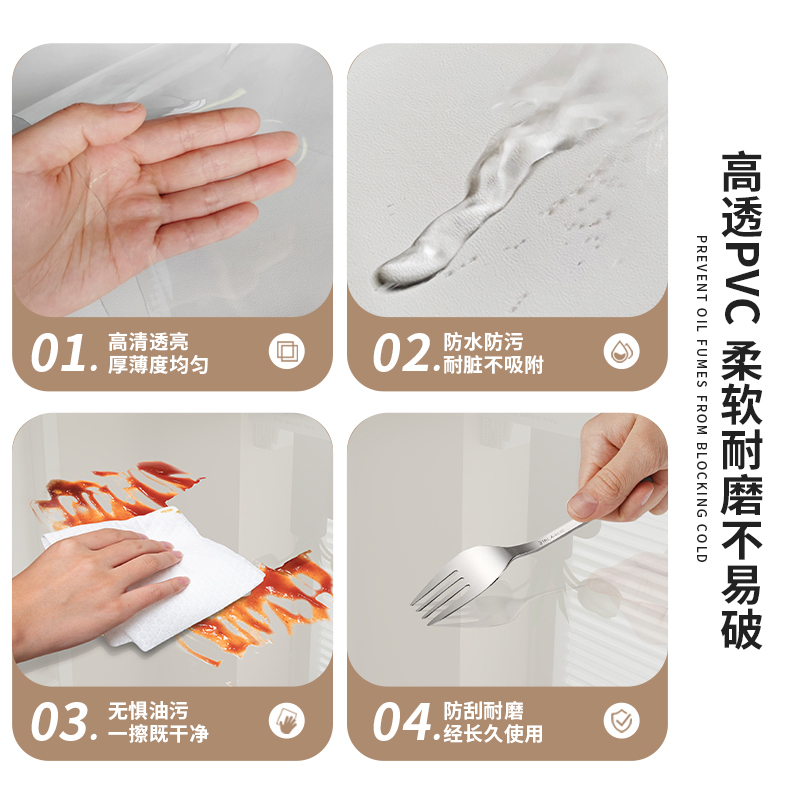 01. 高清透亮
厚薄度均匀

02. 防水防污
耐脏不吸附

03. 无惧油污
一擦既干净

04. 防刮耐磨
经长久使用

高透PVC 柔软耐磨不易破

PREVENT OIL FUMES FROM BLOCKING COLD