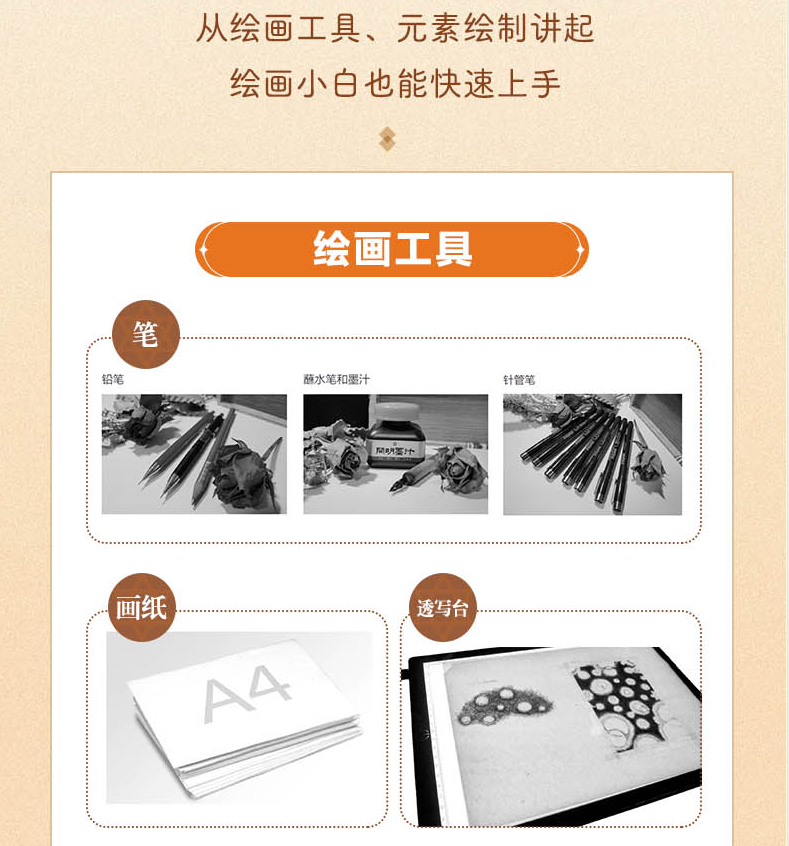 从绘画工具、元素绘制讲起

绘画小白也能快速上手

绘画工具

笔

铅笔

蘸水笔和墨汁

開明墨汁

针管笔

画纸

A4

透写台