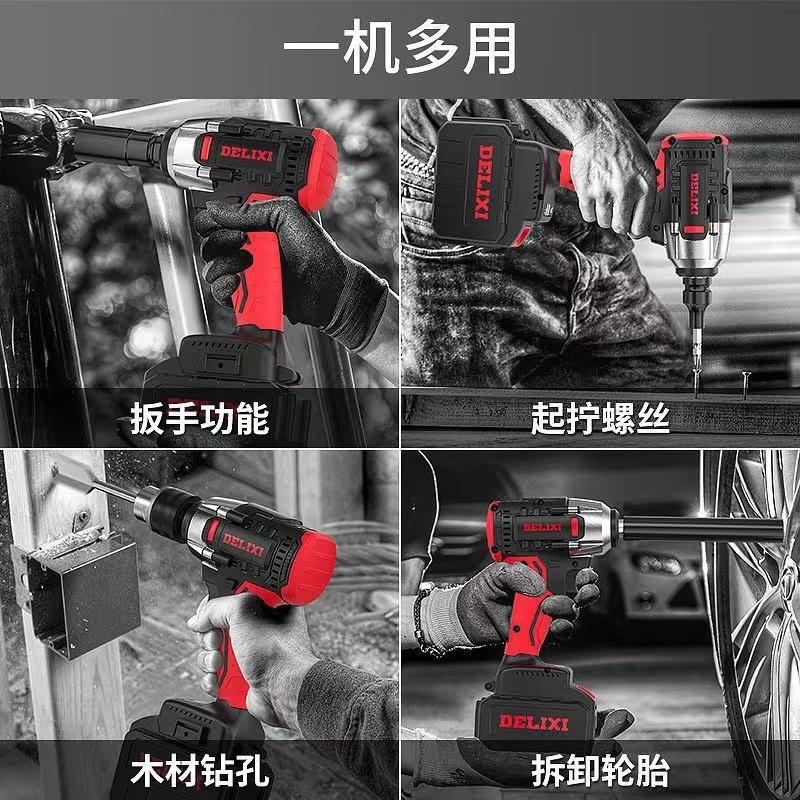 一机多用

DELIXI

扳手功能

DELIXI

DELIXI

起拧螺丝

DELIXI

木材钻孔

DELIXI

DELIXI

拆卸轮胎