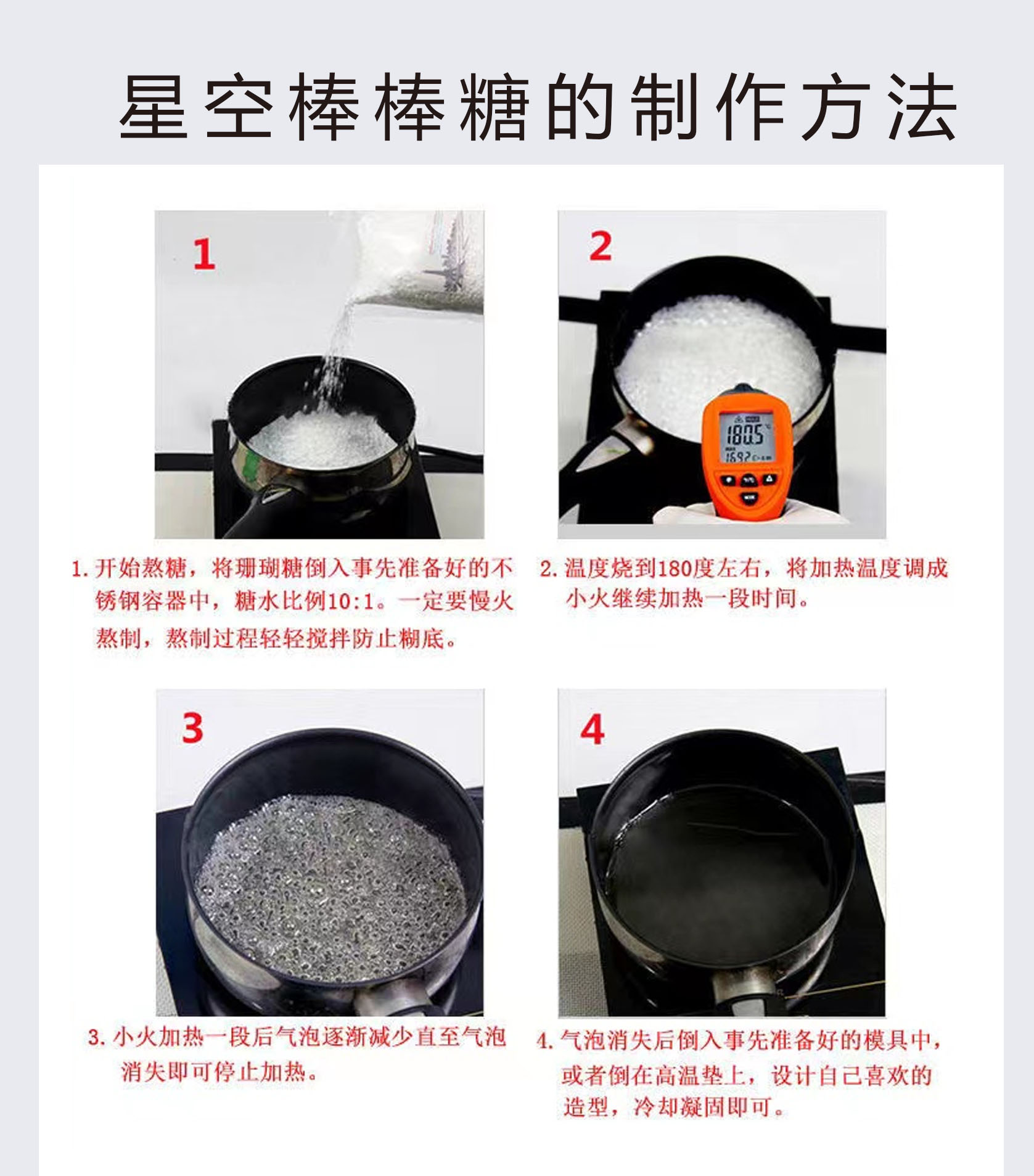 星空棒棒糖的制作方法

1

2

180.5

169.2

1. 开始熬糖，将珊瑚糖倒入事先准备好的不锈钢容器中，糖水比例10:1。一定要慢火熬制，熬制过程轻轻搅拌防止糊底。

2. 温度烧到180度左右，将加热温度调成小火继续加热一段时间。

3

4

3. 小火加热一段后气泡逐渐减少直至气泡消失即可停止加热。

4. 气泡消失后倒入事先准备好的模具中，或者倒在高温垫上，设计自己喜欢的造型，冷却凝固即可。