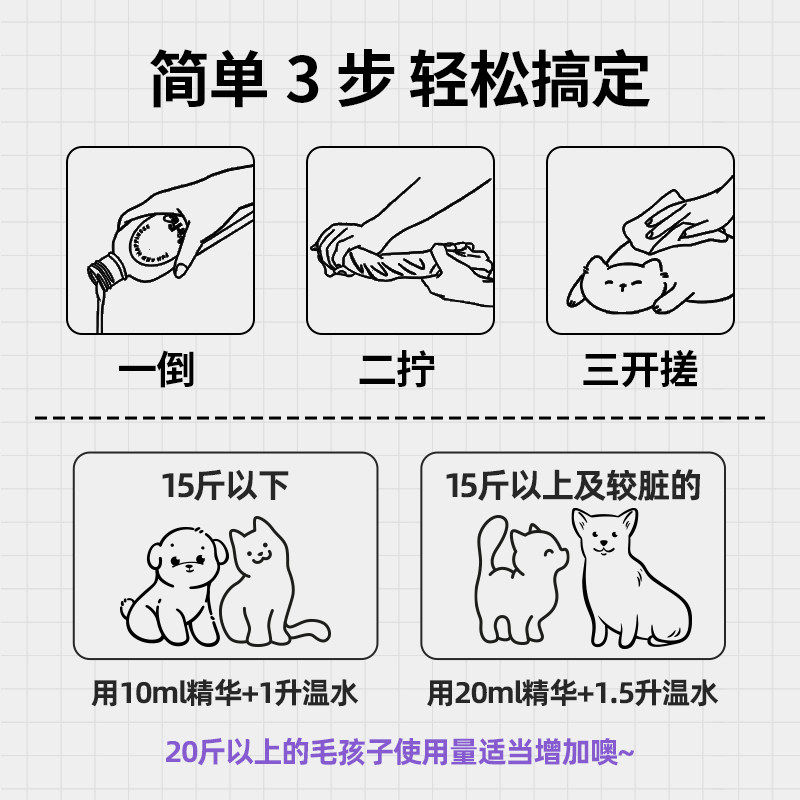 简单 3 步 轻松搞定

一倒

二拧

三开搓

15斤以下

用10ml精华+1升温水

15斤以上及较脏的

用20ml精华+1.5升温水

20斤以上的毛孩子使用量适当增加噢~