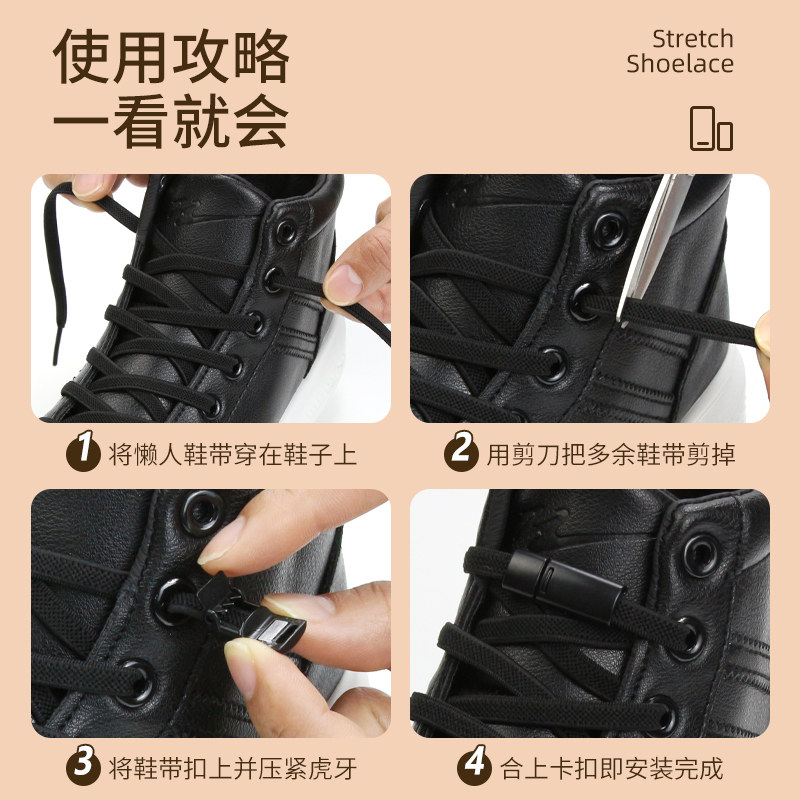 使用攻略
一看就会

Stretch
Shoelace

1 将懒人鞋带穿在鞋子上

2 用剪刀把多余鞋带剪掉

3 将鞋带扣上并压紧虎牙

4 合上卡扣即安装完成