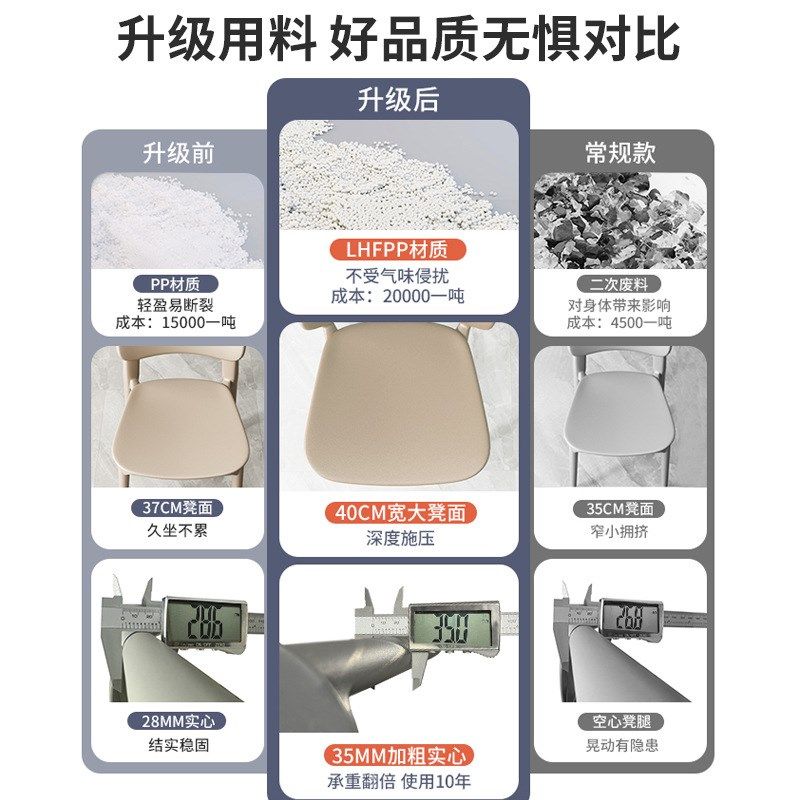 升级用料 好品质无惧对比

升级前

PP材质
轻盈易断裂
成本：15000一吨

37CM凳面
久坐不累

28.6

28MM实心
结实稳固

升级后

LHFPP材质
不受气味侵扰
成本：20000一吨

40CM宽大凳面
深度施压

35.0

35MM加粗实心
承重翻倍 使用10年

常规款

二次废料
对身体带来影响
成本：4500一吨

35CM凳面
窄小拥挤

26.8

空心凳腿
晃动有隐患