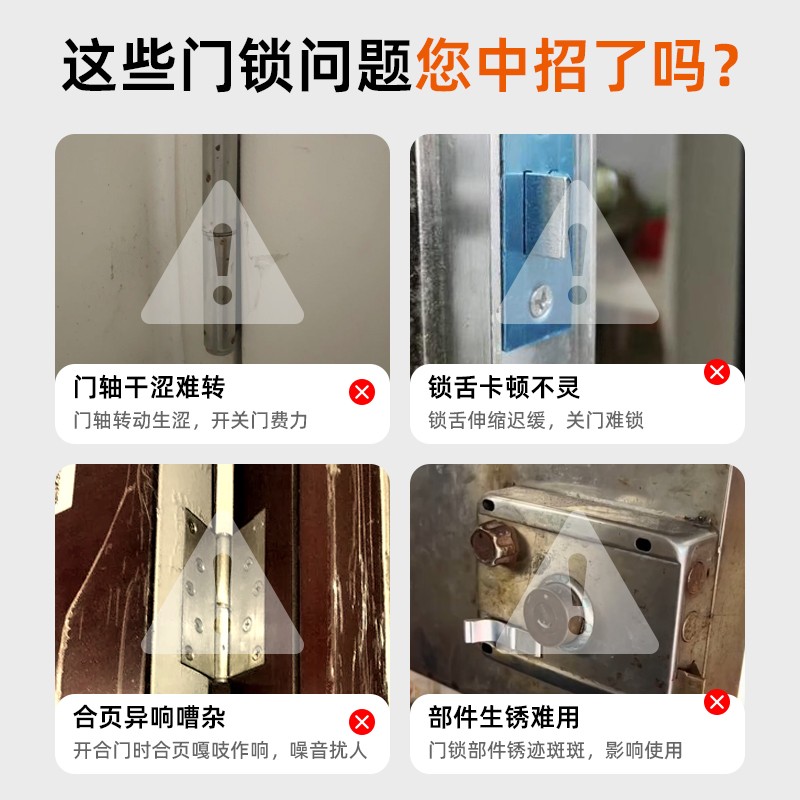 这些门锁问题您中招了吗？

门轴干涩难转
门轴转动生涩，开关门费力

锁舌卡顿不灵
锁舌伸缩迟缓，关门难锁

合页异响嘈杂
开合门时合页嘎吱作响，噪音扰人

部件生锈难用
门锁部件锈迹斑斑，影响使用