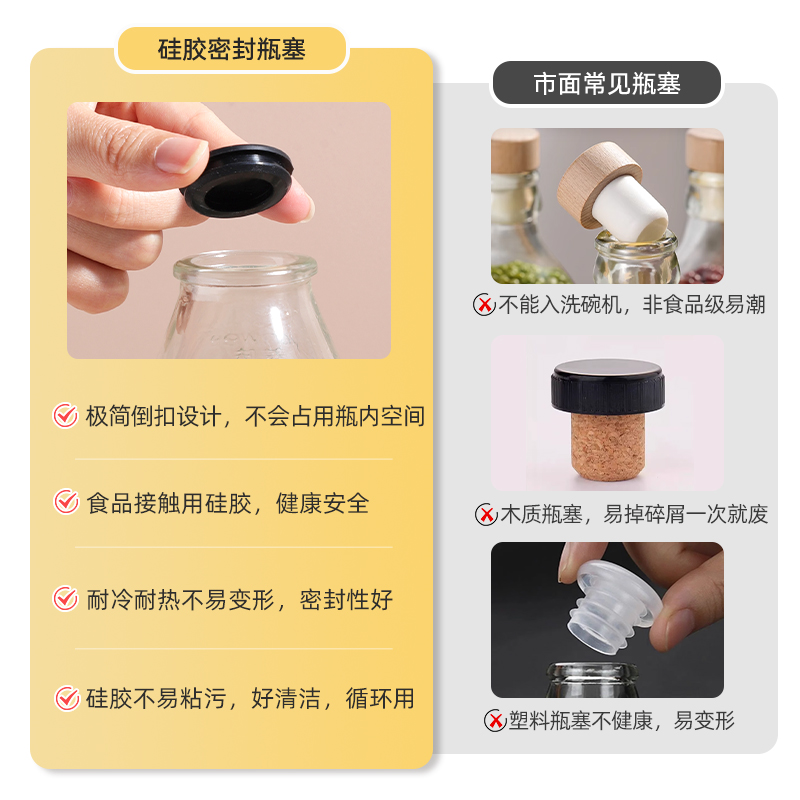 硅胶密封瓶塞

极简倒扣设计，不会占用瓶内空间

食品接触用硅胶，健康安全

耐冷耐热不易变形，密封性好

硅胶不易粘污，好清洁，循环用

市面常见瓶塞

不能入洗碗机，非食品级易潮

木质瓶塞，易掉碎屑一次就废

塑料瓶塞不健康，易变形