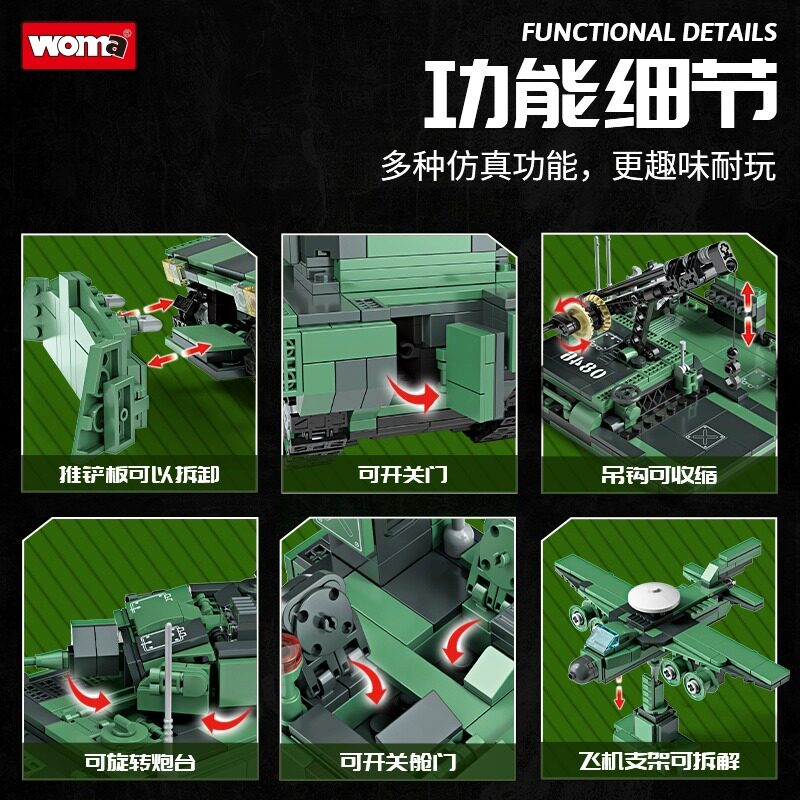 woma

FUNCTIONAL DETAILS

功能细节

多种仿真功能，更趣味耐玩

推铲板可以拆卸

可开关门

0480

吊钩可收缩

可旋转炮台

可开关舱门

飞机支架可拆解