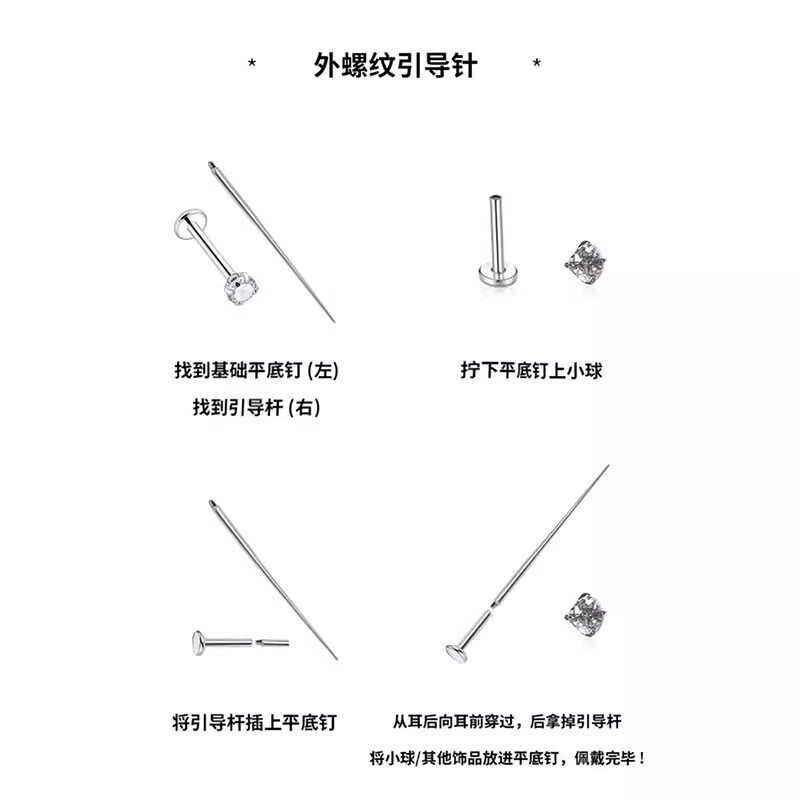 * 外螺纹引导针 *

找到基础平底钉 (左)
找到引导杆 (右)

拧下平底钉上小球

将引导杆插上平底钉

从耳后向耳前穿过，后拿掉引导杆
将小球/其他饰品放进平底钉，佩戴完毕！