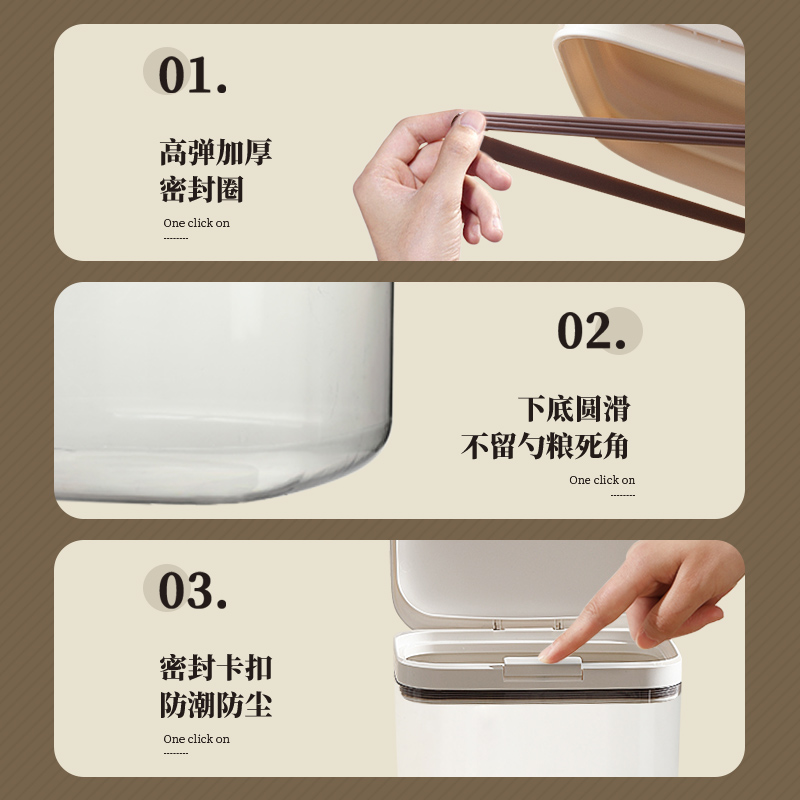 01.

高弹加厚
密封圈

One click on

02.

下底圆滑
不留勺粮死角

One click on

03.

密封卡扣
防潮防尘

One click on