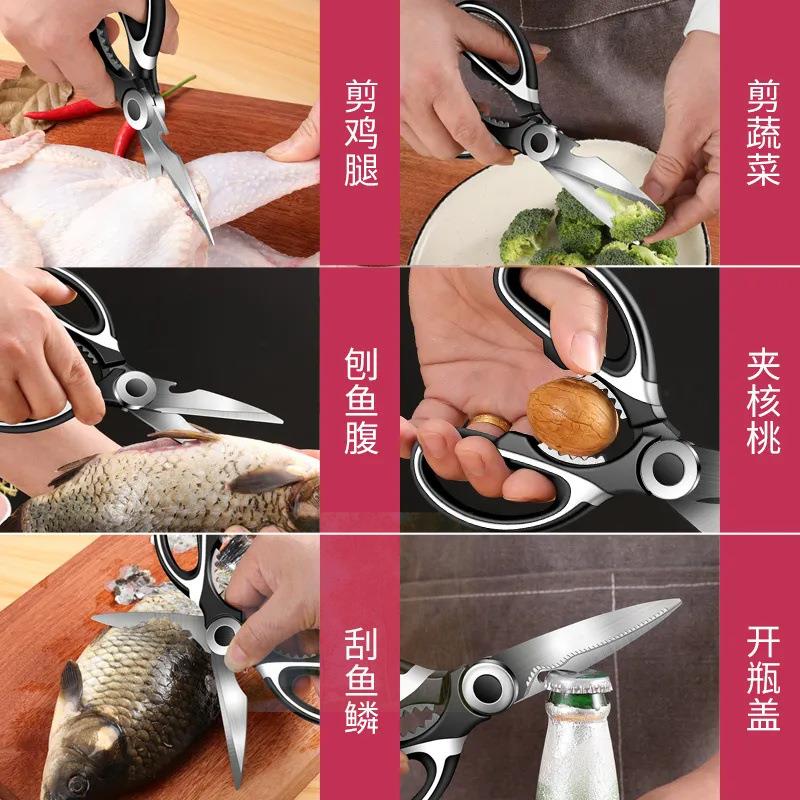 剪鸡腿

剪蔬菜

刨鱼腹

夹核桃

刮鱼鳞

开瓶盖