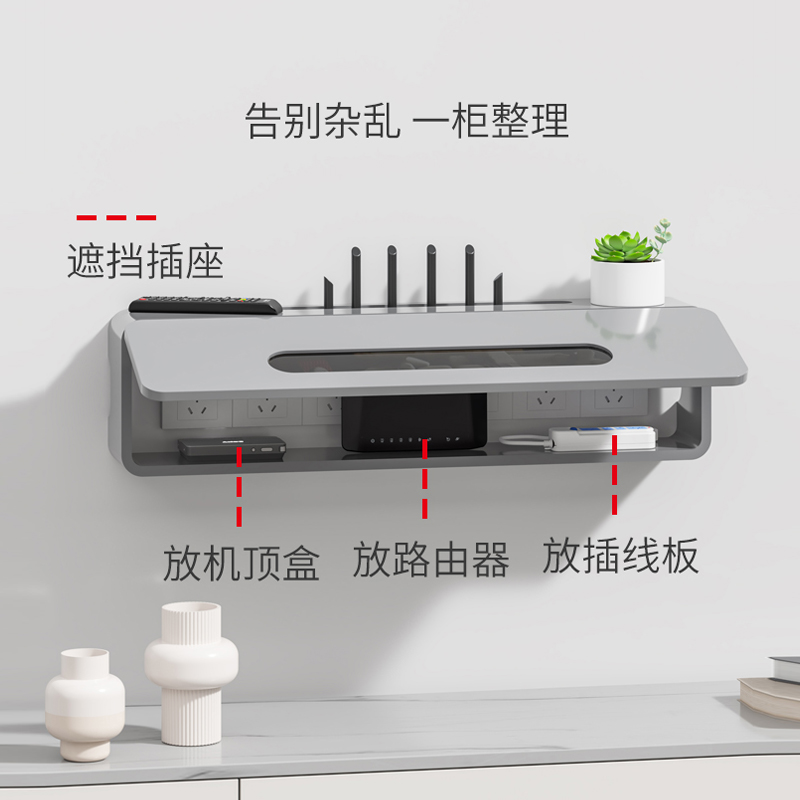 告别杂乱 一柜整理

遮挡插座

放机顶盒

放路由器

放插线板