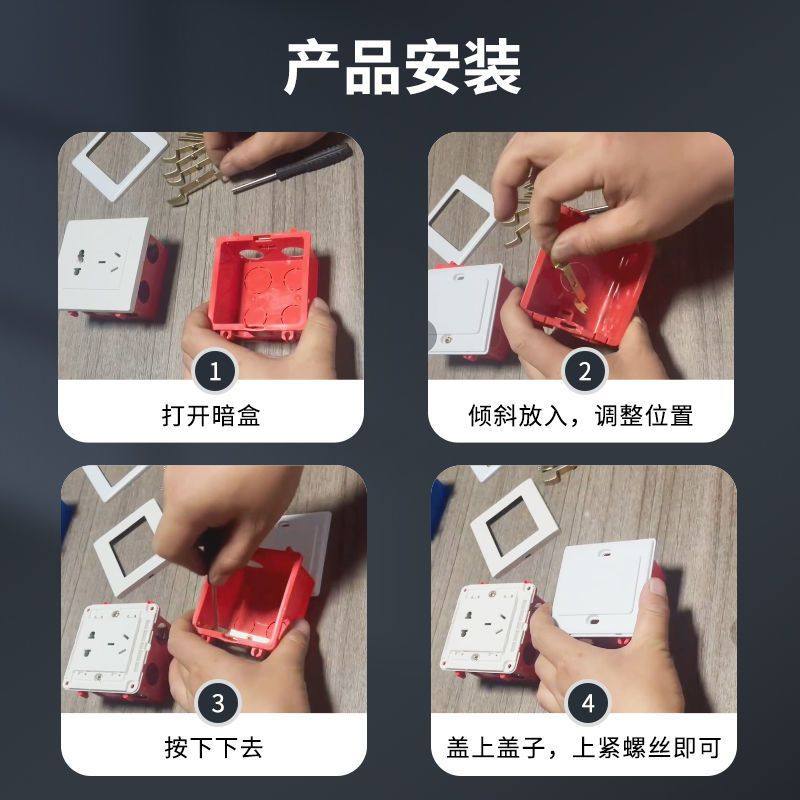 产品安装

1
打开暗盒

2
倾斜放入，调整位置

3
按下下去

4
盖上盖子，上紧螺丝即可