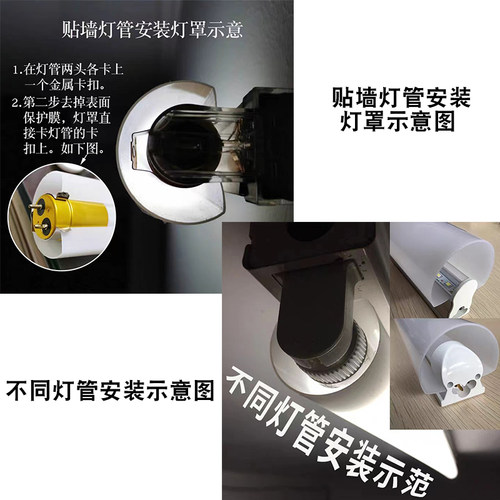 贴墙灯管安装灯罩示意

1.在灯管两头各卡上一个金属卡扣。
2.第二步去掉表面保护膜，灯罩直接卡灯管的卡扣上。如下图。

贴墙灯管安装灯罩示意图

不同灯管安装示意图

不同灯管安装示范