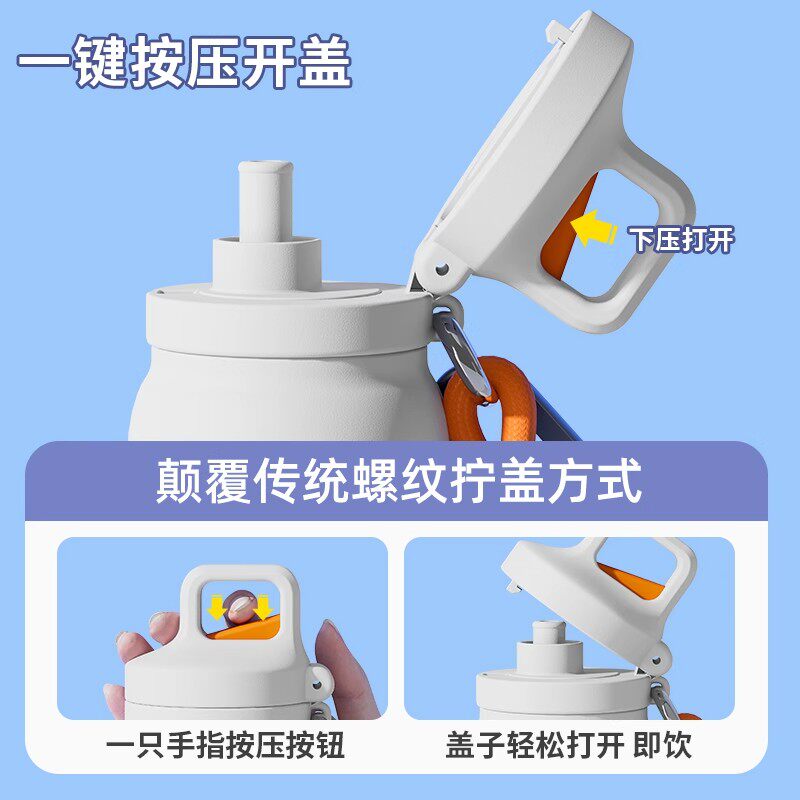 一键按压开盖

下压打开

颠覆传统螺纹拧盖方式

一只手指按压按钮

盖子轻松打开 即饮