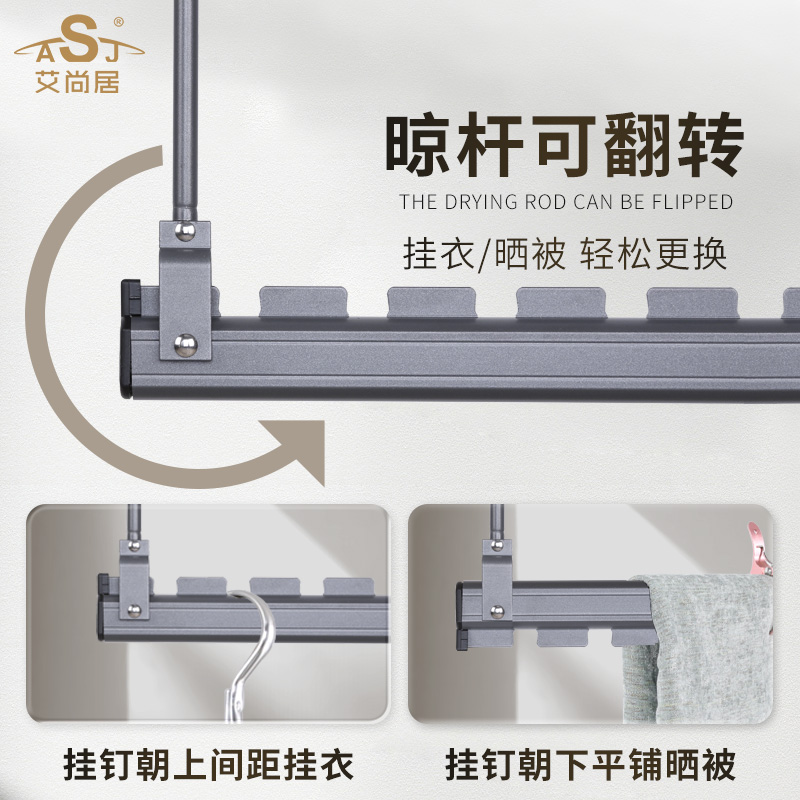 ASJ®
艾尚居

晾杆可翻转
THE DRYING ROD CAN BE FLIPPED
挂衣/晒被 轻松更换

挂钉朝上间距挂衣

挂钉朝下平铺晒被