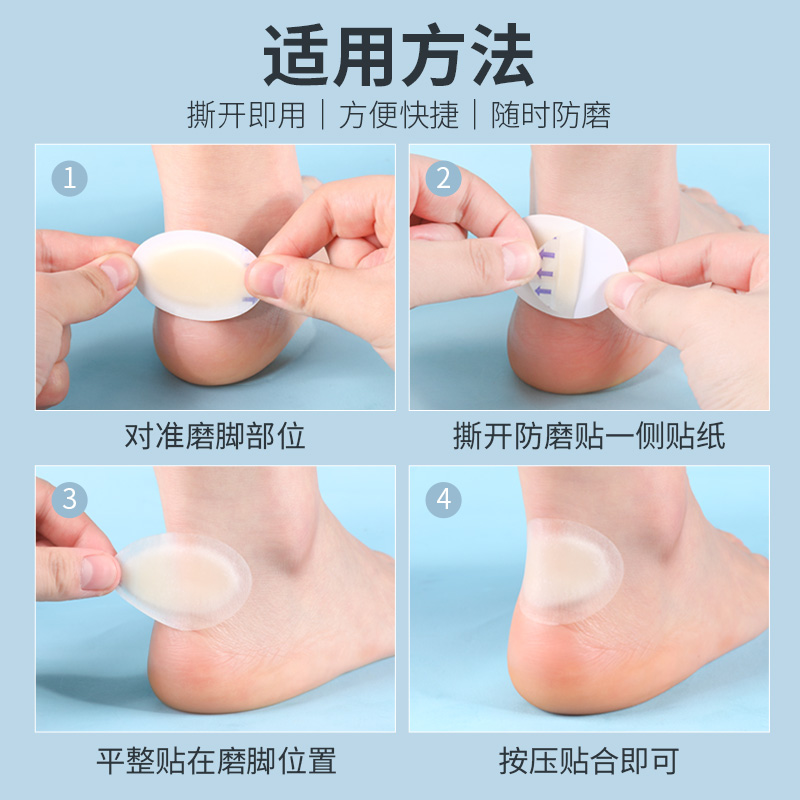 适用方法

撕开即用 | 方便快捷 | 随时防磨

1

对准磨脚部位

2

撕开防磨贴一侧贴纸

3

平整贴在磨脚位置

4

按压贴合即可