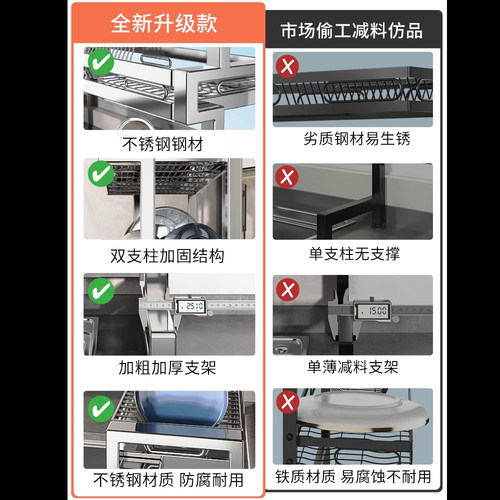 全新升级款

不锈钢钢材

双支柱加固结构

25.10

加粗加厚支架

不锈钢材质 防腐耐用

市场偷工减料仿品

劣质钢材易生锈

单支柱无支撑

15.00

单薄减料支架

铁质材质 易腐蚀不耐用