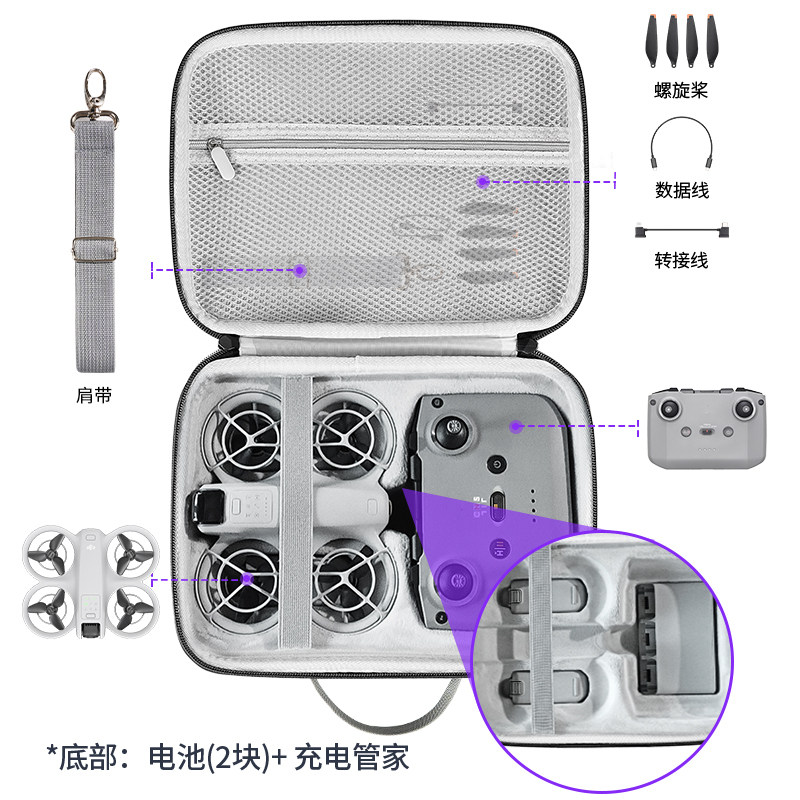 螺旋桨

数据线

转接线

肩带

*底部：电池(2块)+ 充电管家