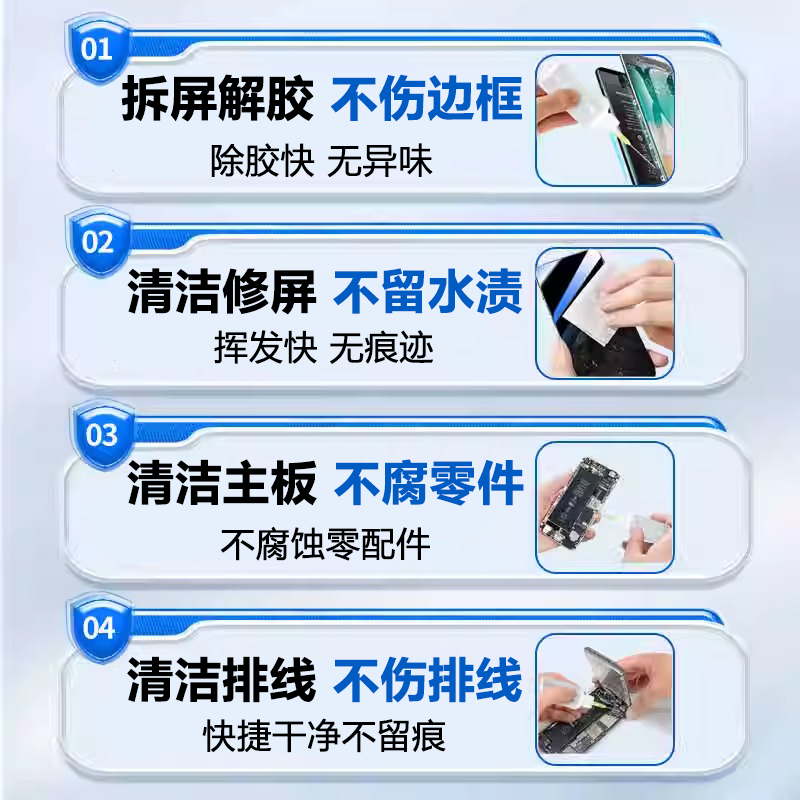 01
拆屏解胶 不伤边框
除胶快 无异味

02
清洁修屏 不留水渍
挥发快 无痕迹

03
清洁主板 不腐零件
不腐蚀零配件

04
清洁排线 不伤排线
快捷干净不留痕