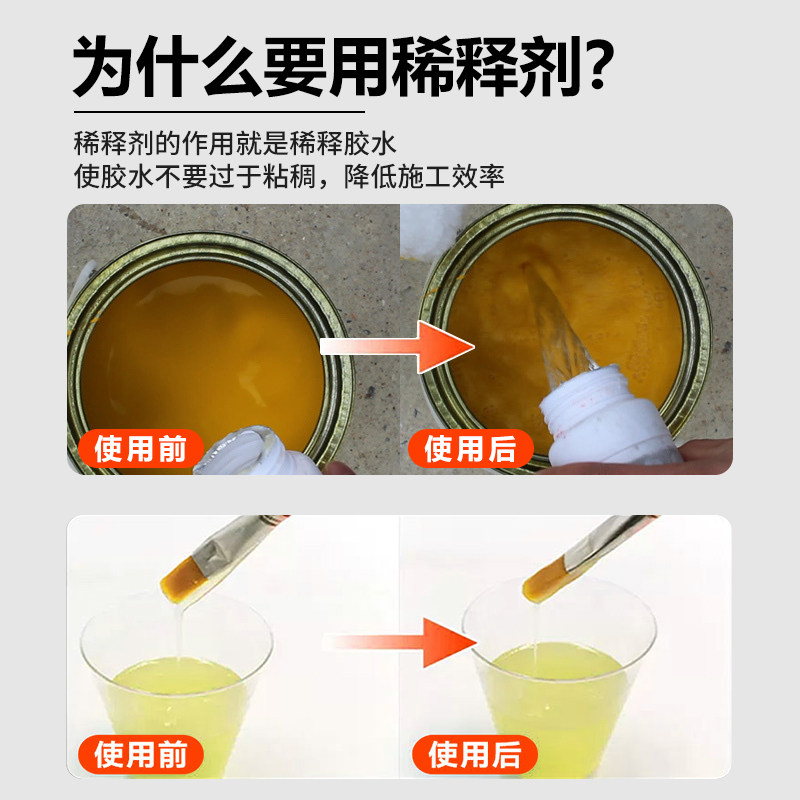 为什么要用稀释剂?

稀释剂的作用就是稀释胶水
使胶水不要过于粘稠，降低施工效率

使用前

使用后

使用前

使用后