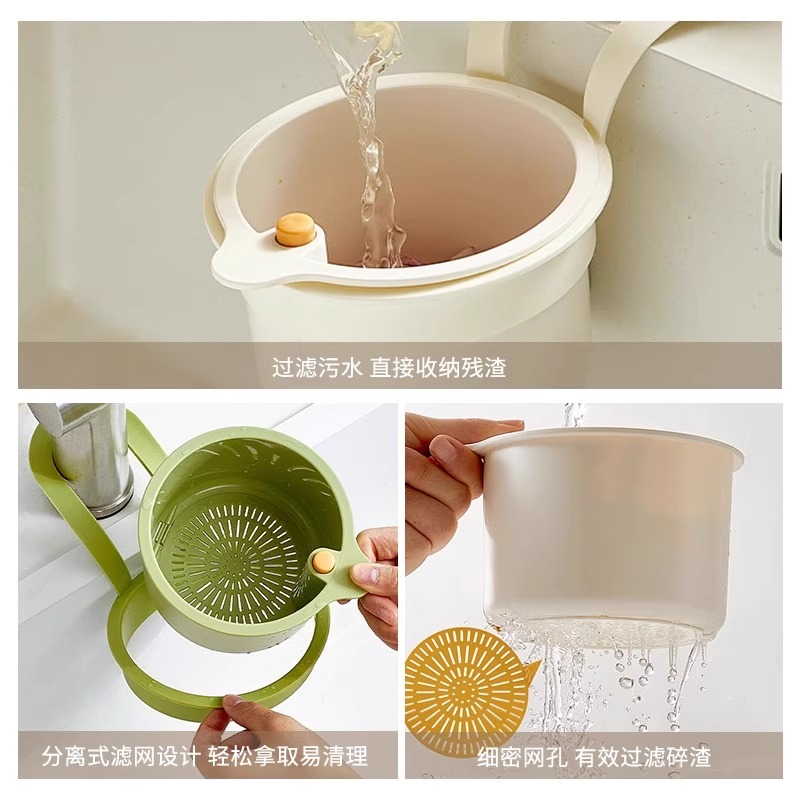 过滤污水 直接收纳残渣

分离式滤网设计 轻松拿取易清理

细密网孔 有效过滤碎渣