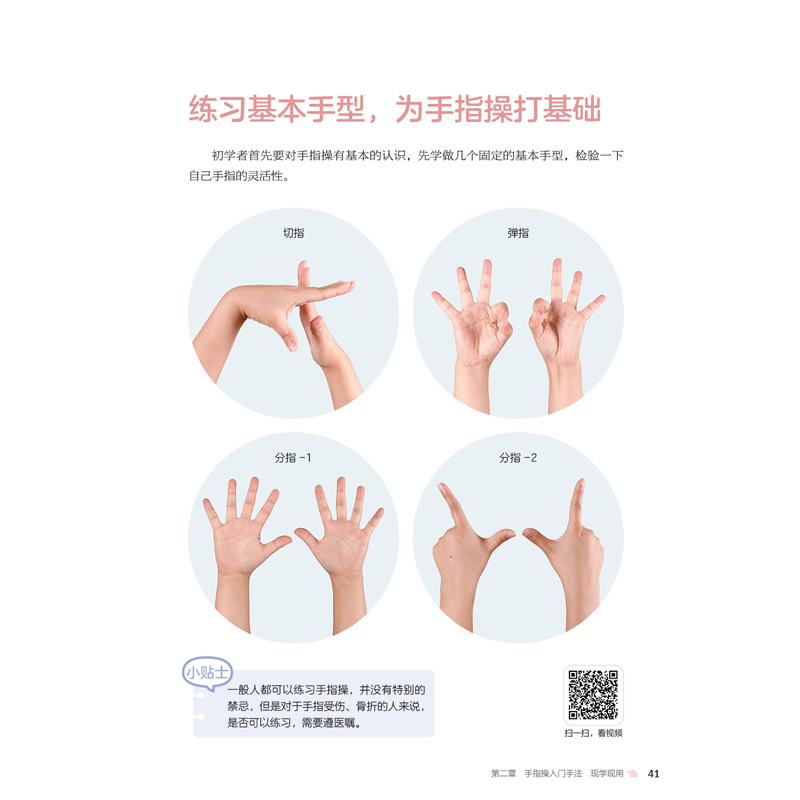 练习基本手型，为手指操打基础

初学者首先要对手指操有基本的认识，先学做几个固定的基本手型，检验一下自己手指的灵活性。

切指

弹指

分指 -1

分指 -2

小贴士

一般人都可以练习手指操，并没有特别的禁忌，但是对于手指受伤、骨折的人来说，是否可以练习，需要遵医嘱。

扫一扫，看视频

第二章 手指操入门手法 现学现用 41