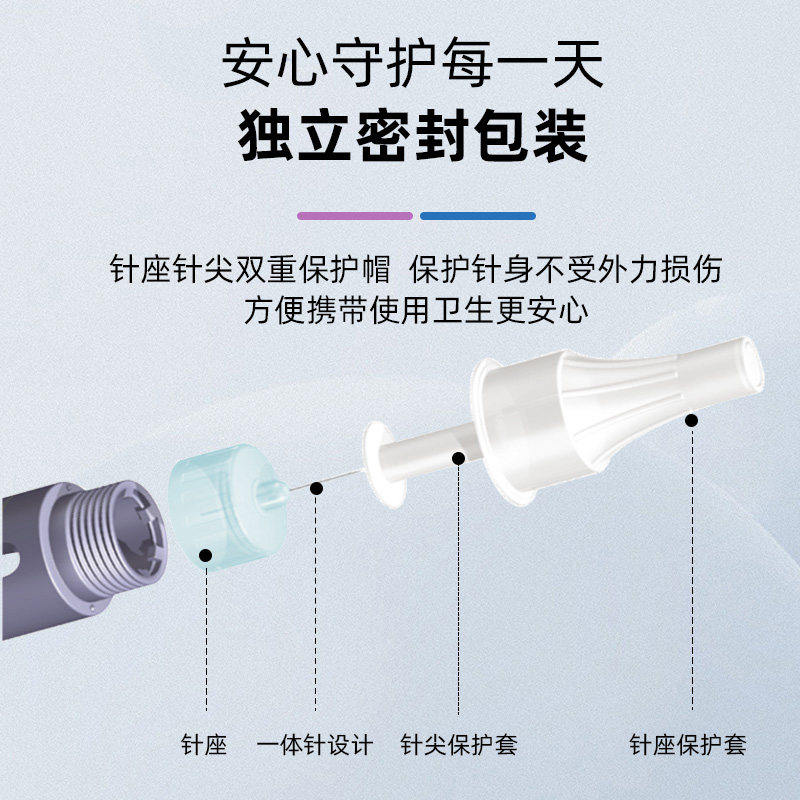 安心守护每一天
独立密封包装

针座针尖双重保护帽 保护针身不受外力损伤
方便携带使用卫生更安心

针座 一体针设计 针尖保护套 针座保护套